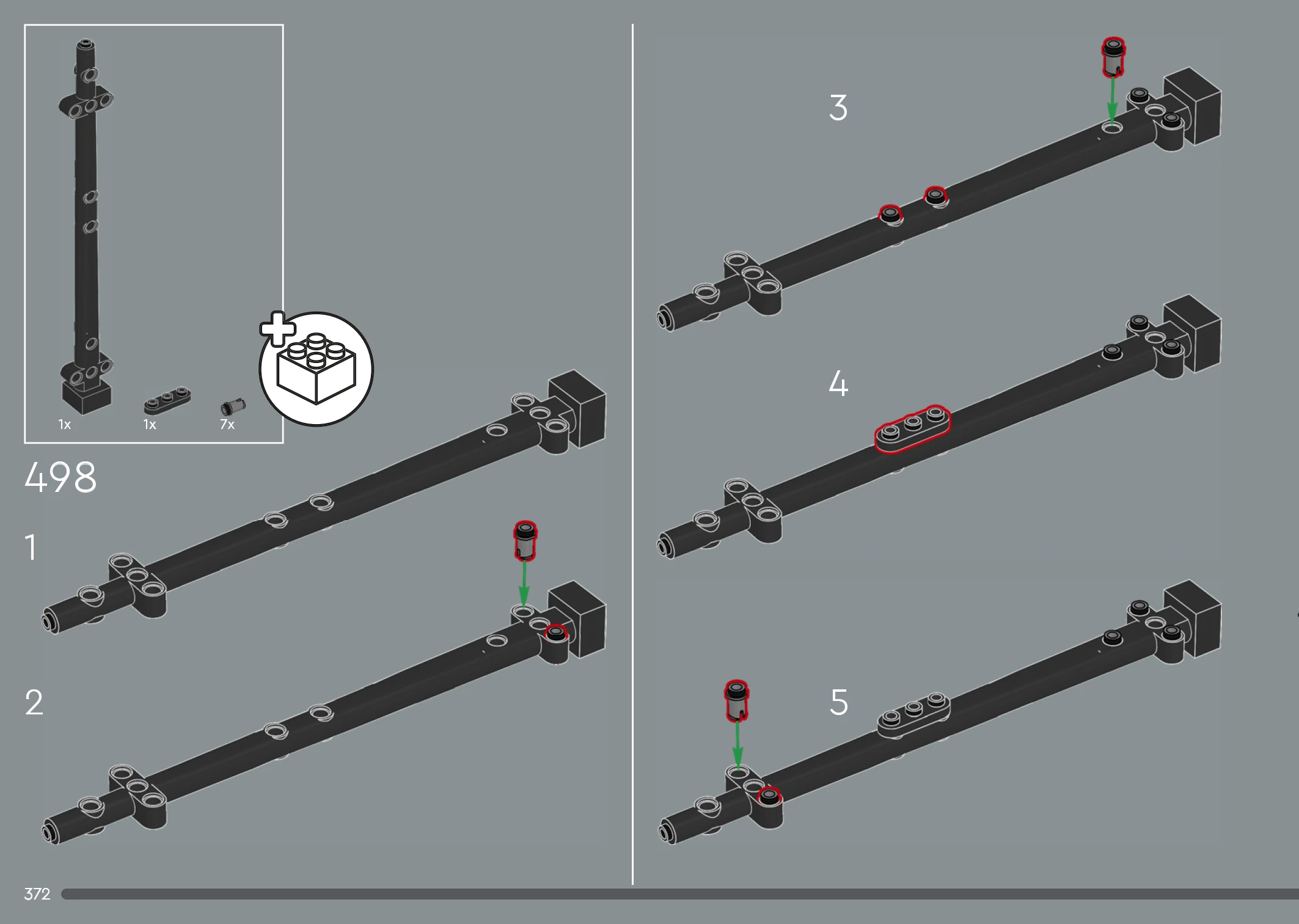 1x
1x
7x

498

1

2

3

4

5

372