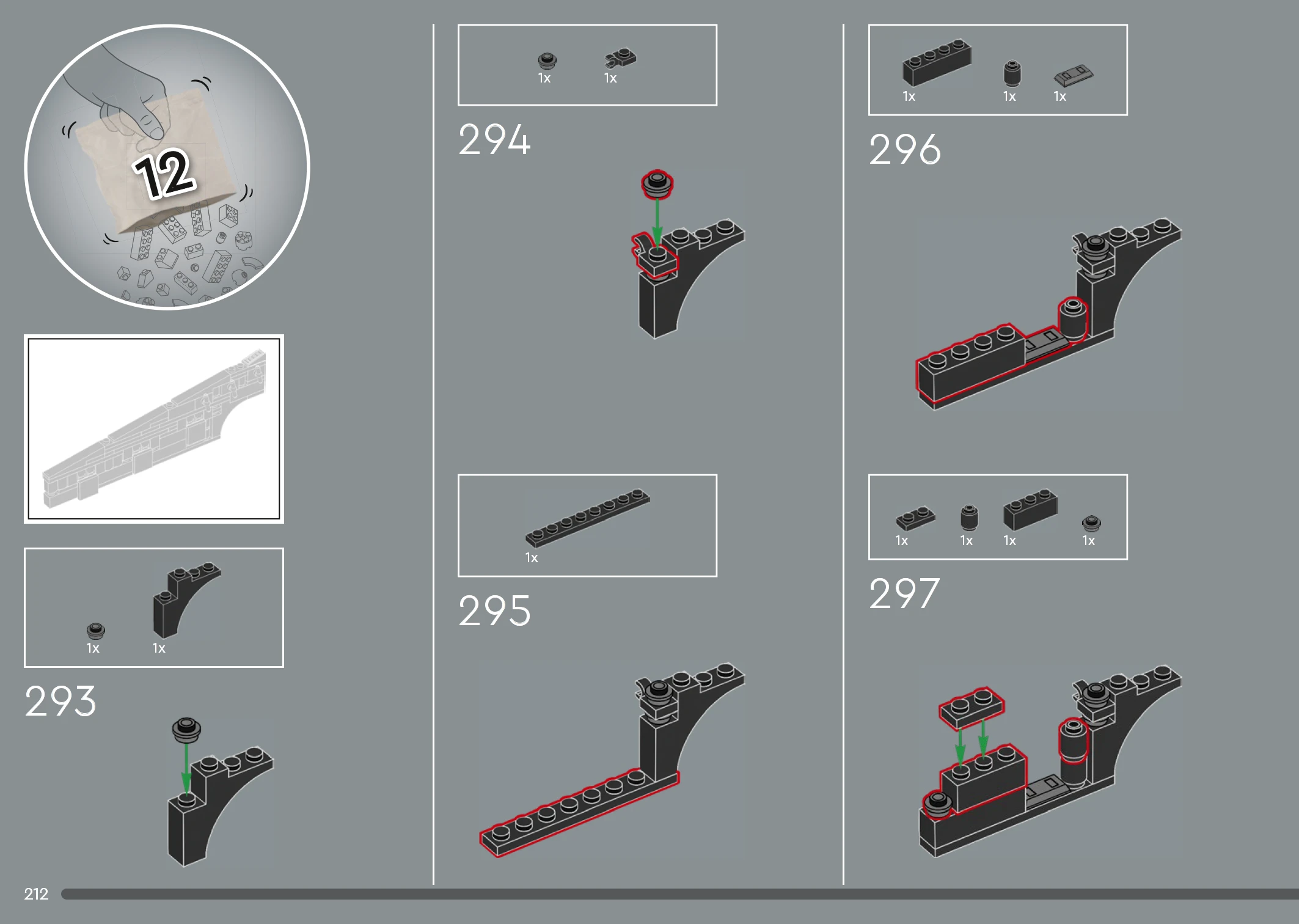 12

1x 1x

293

1x 1x

294

1x

295

1x 1x 1x

296

1x 1x 1x 1x

297

212