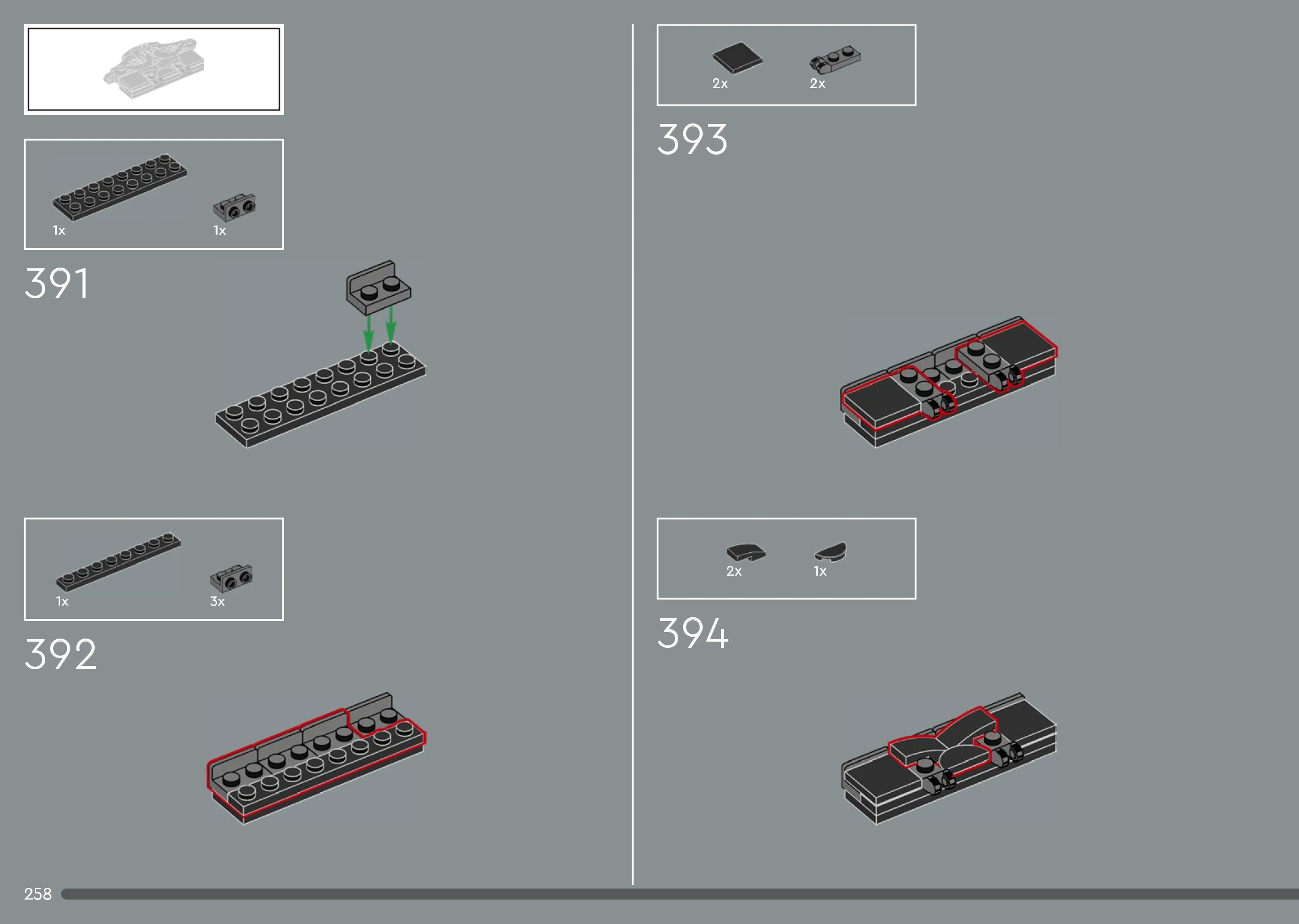 1x
1x

391

1x
3x

392

2x
2x

393

2x
1x

394

258