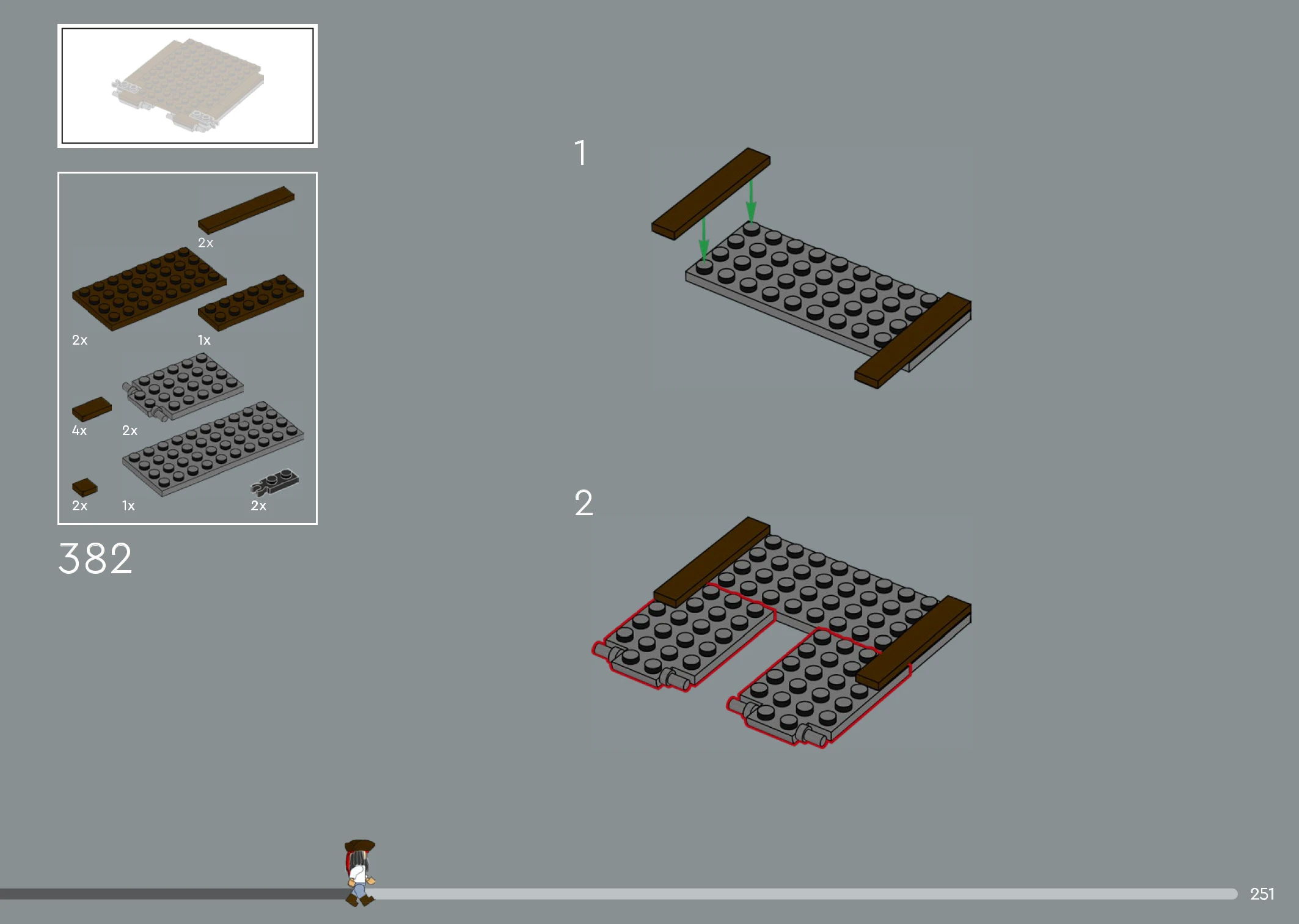 2x

2x

1x

4x

2x

2x

1x

2x

382

1

2

251