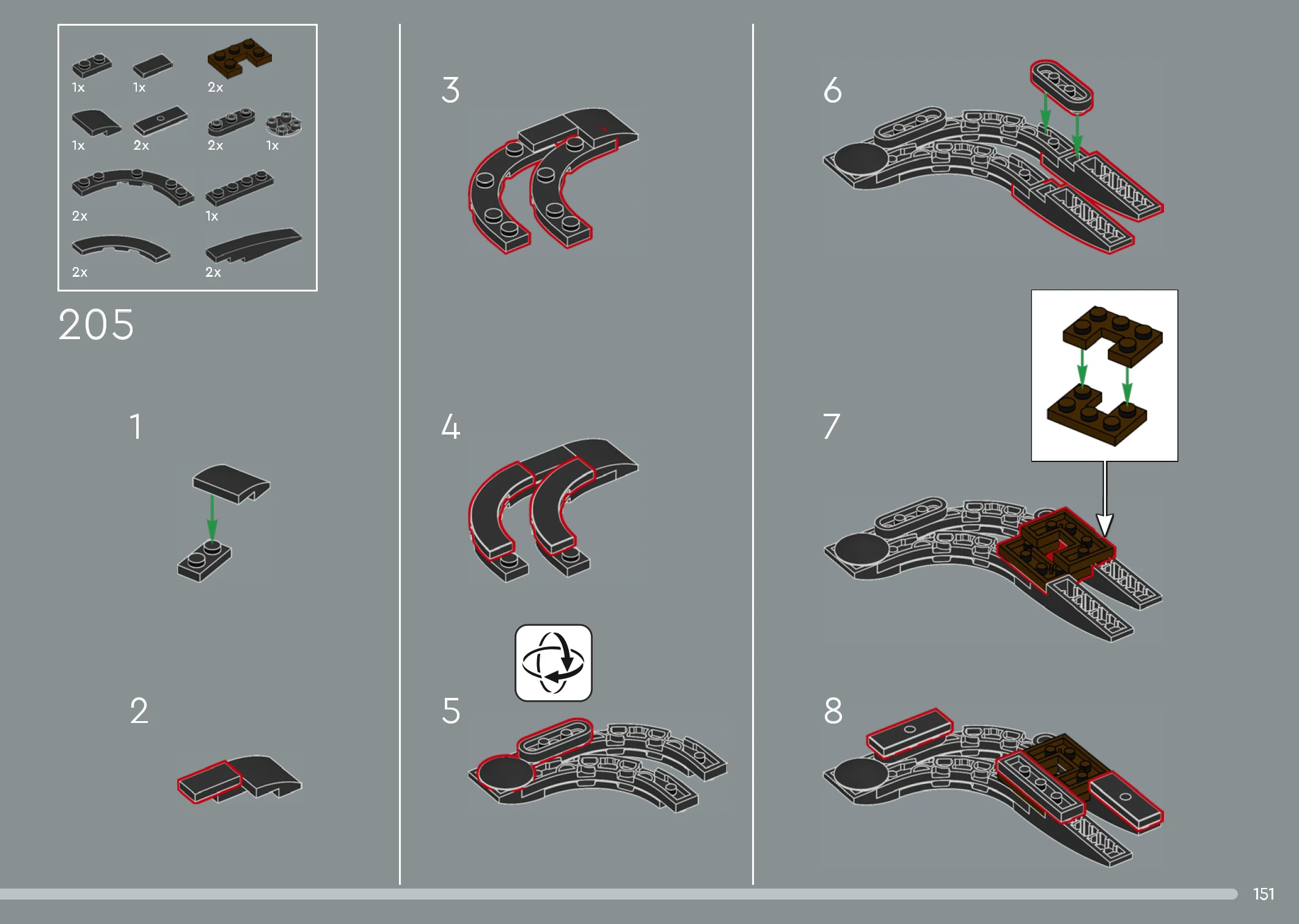 1x 1x 2x
1x 2x 2x 1x
2x 1x
2x 2x

205

1

2

3

4

5

6

7

8

151