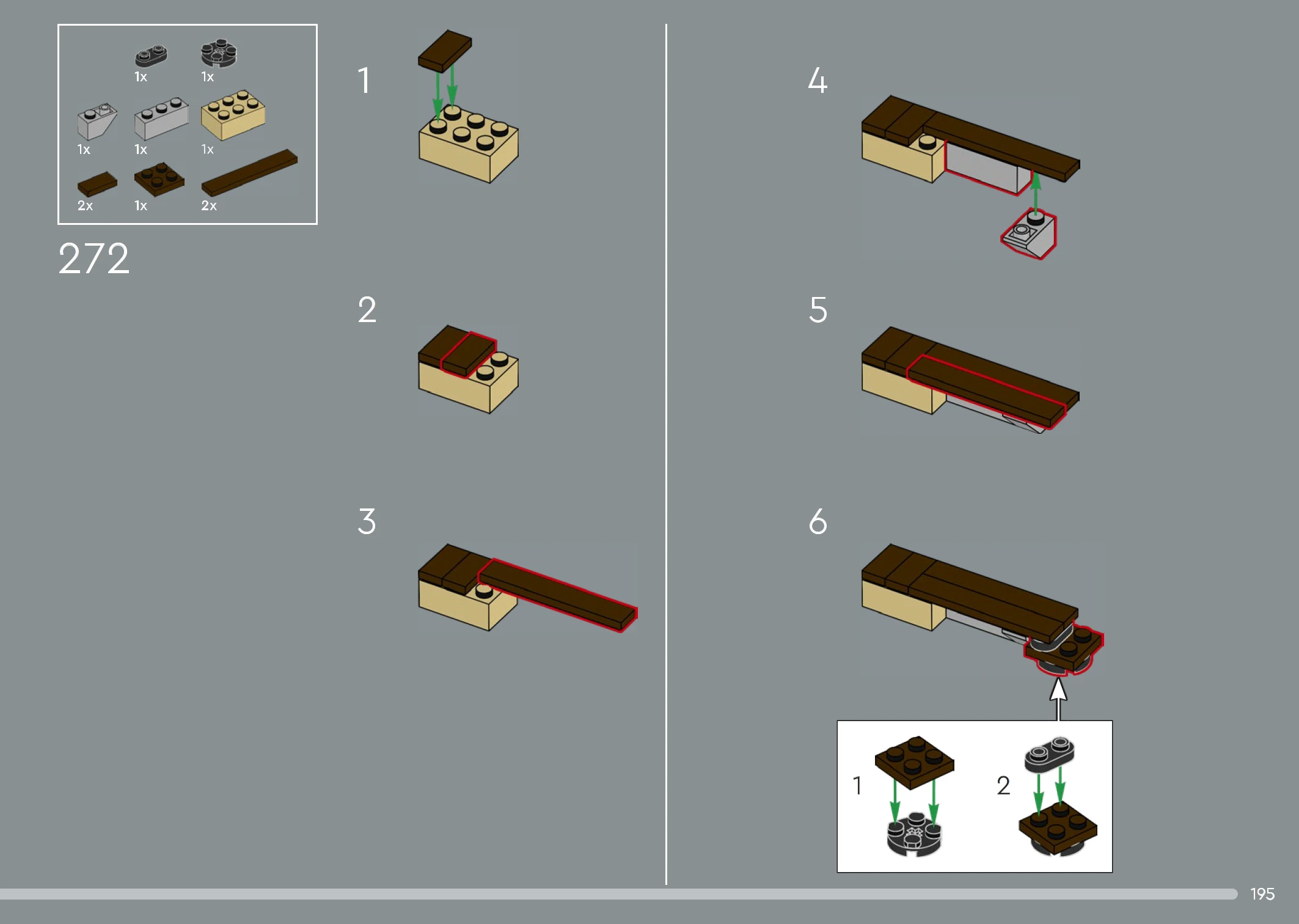 1x 1x

1x 1x 1x

2x 1x 2x

272

1

2

3

4

5

6

1

2

195