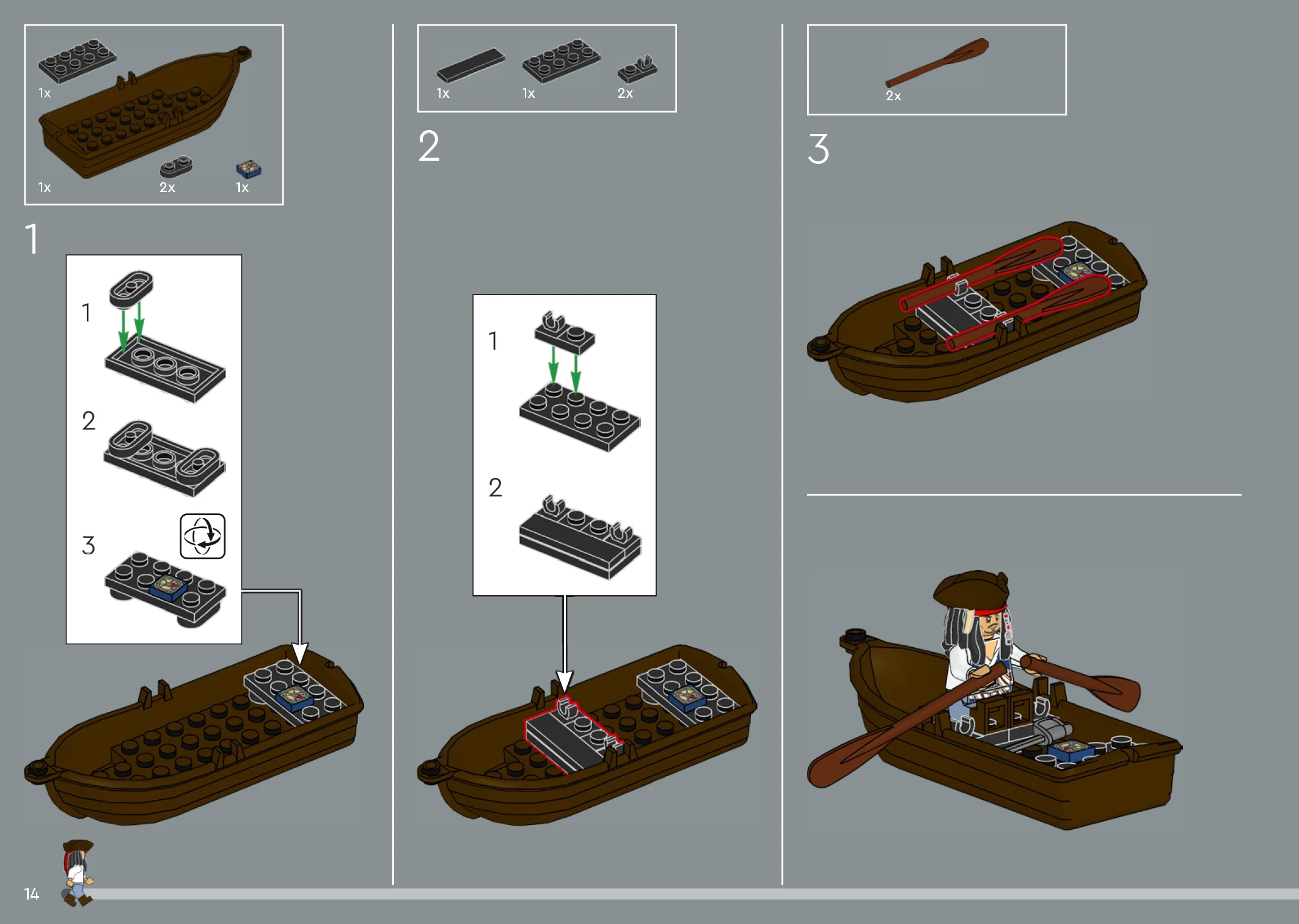 1x

1x

2x

1x

1

1

2

3

1x

1x

2x

2

1

2

2x

3

14