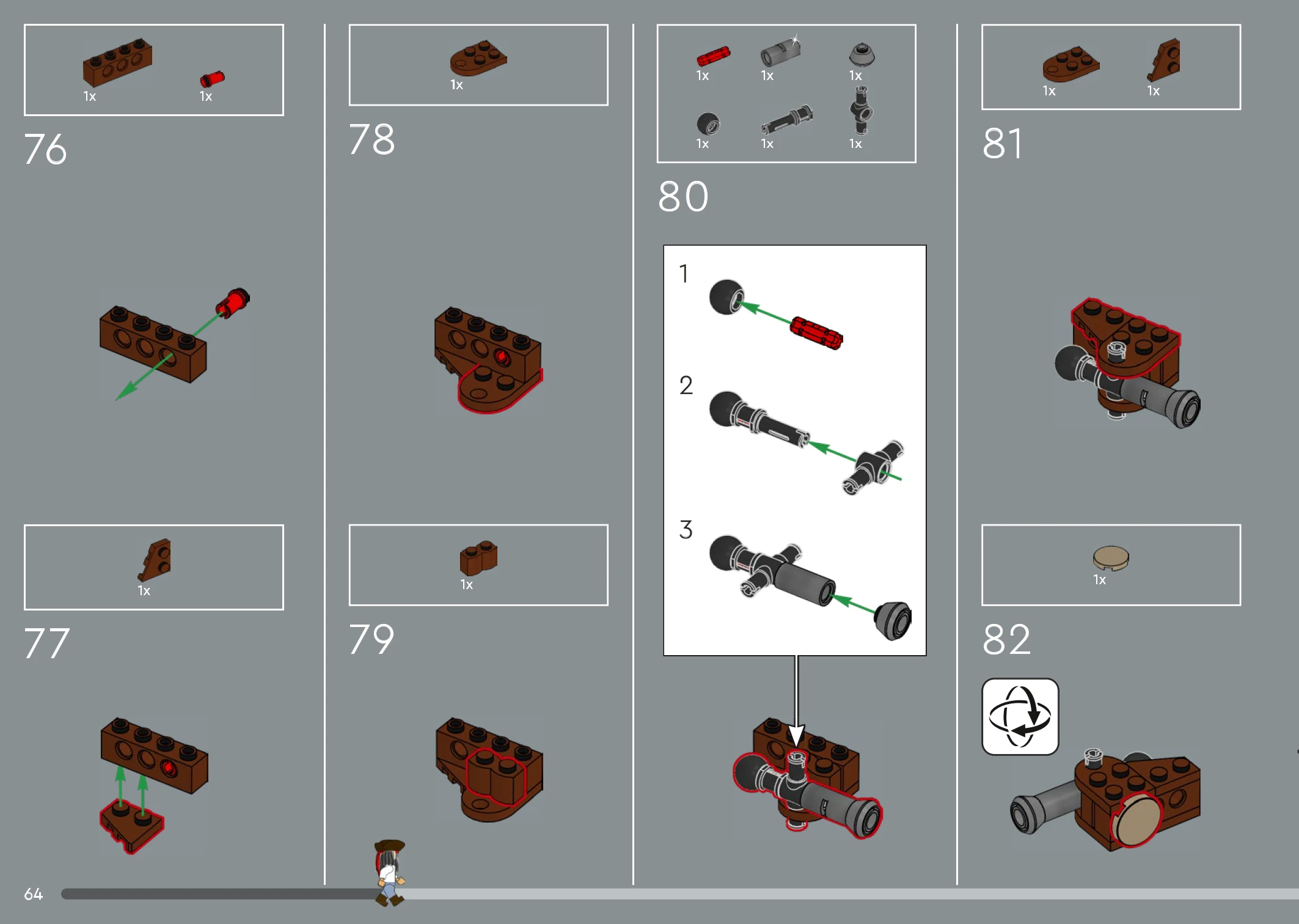 1x 1x

76

1x

77

1x

78

1x

79

1x 1x 1x

1x 1x 1x

80

1

2

3

1x 1x

81

1x

82

64