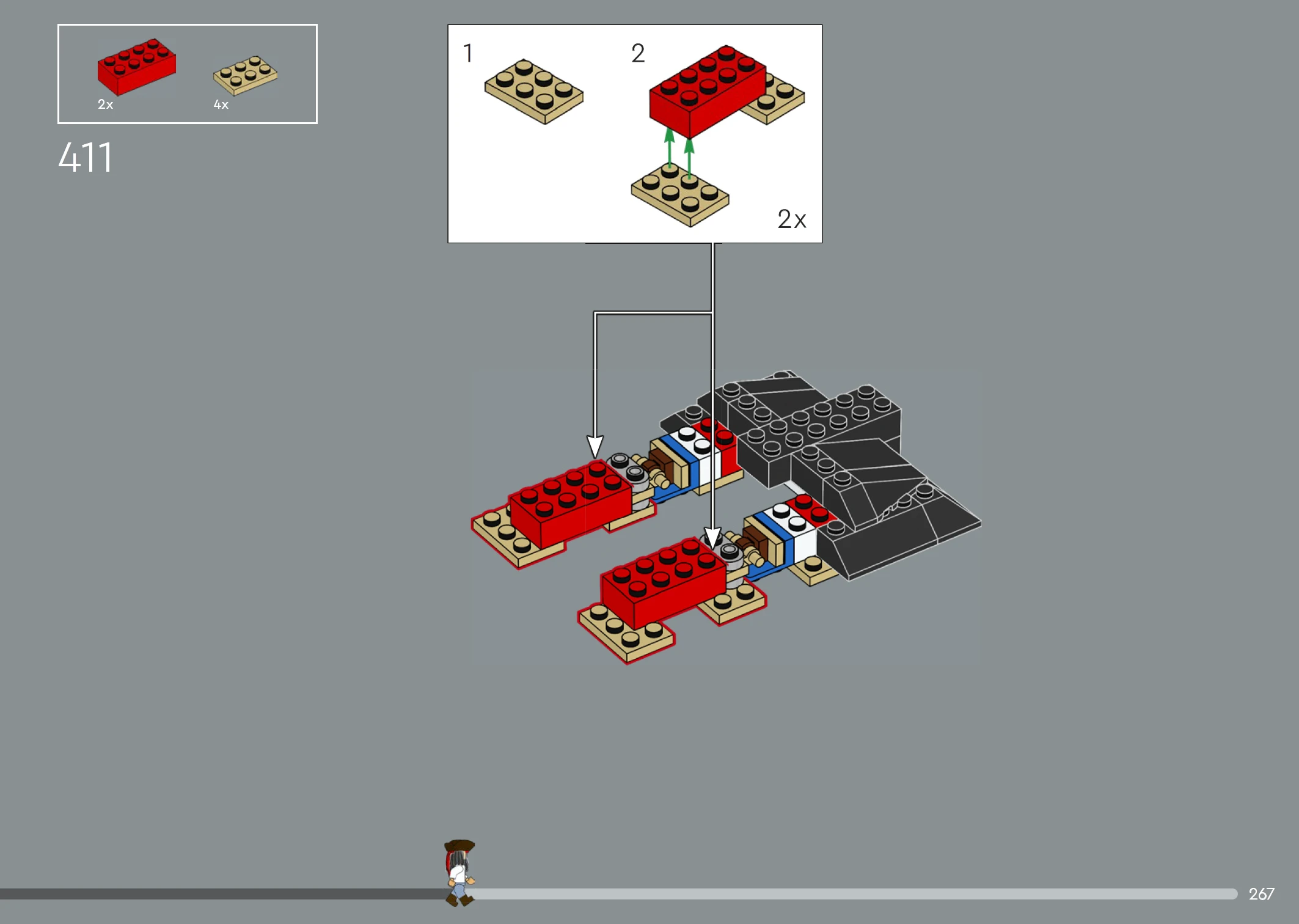 2x
4x

411

1
2
2x

267