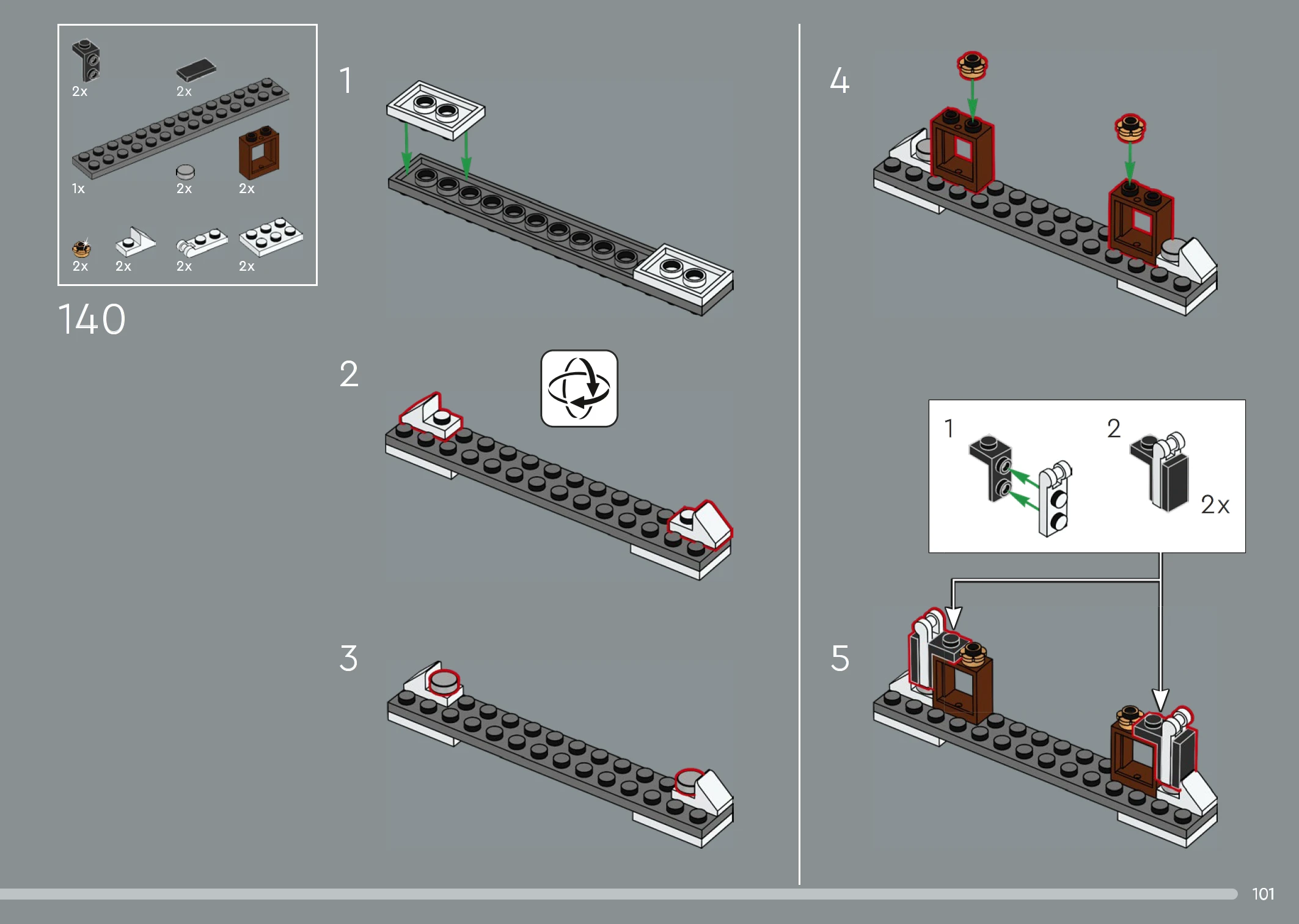 2x
2x
1x
2x
2x
2x
2x
2x
2x

140

1

2

3

4

1
2
2x

5

101