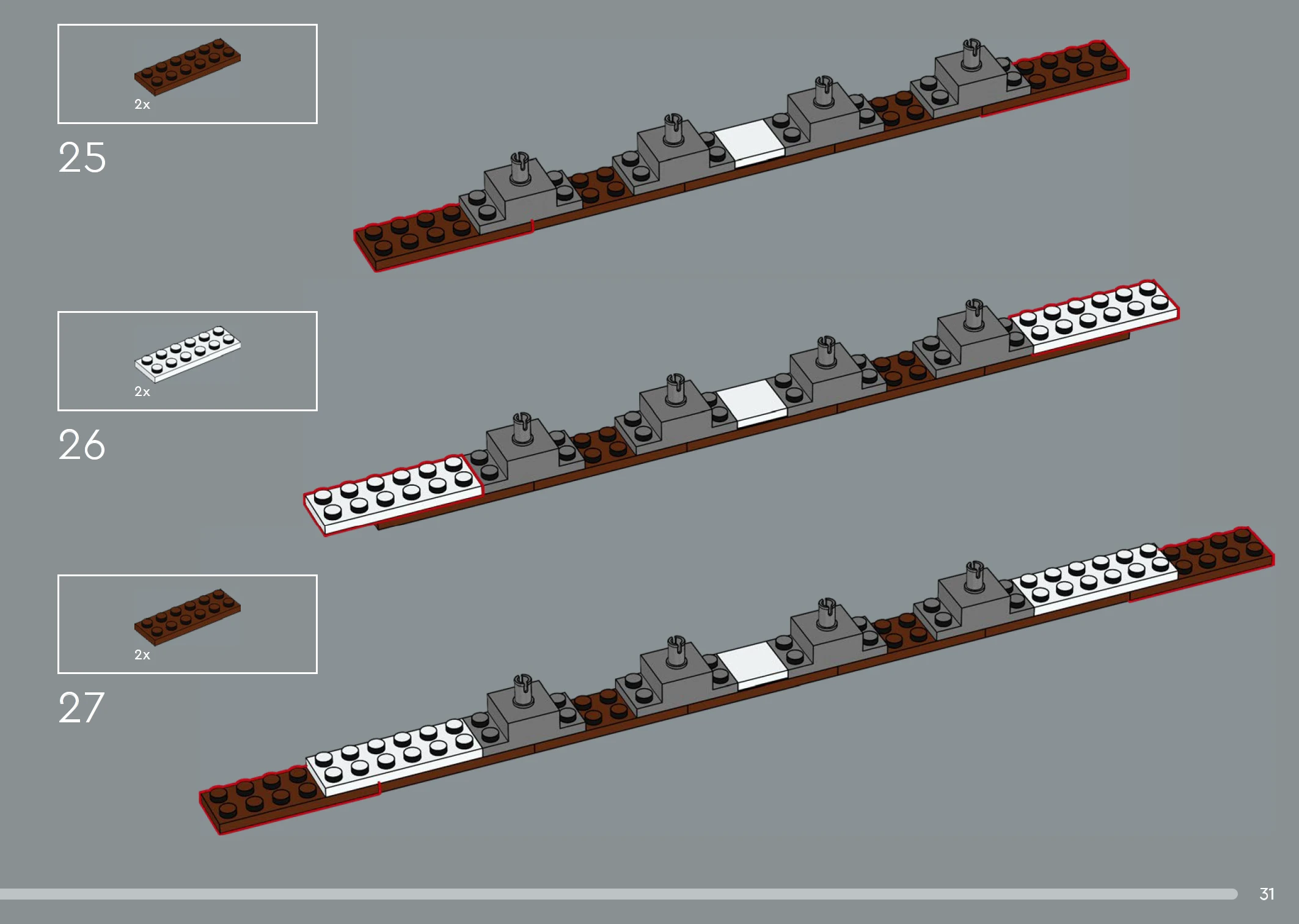 2x

25

2x

26

2x

27

31