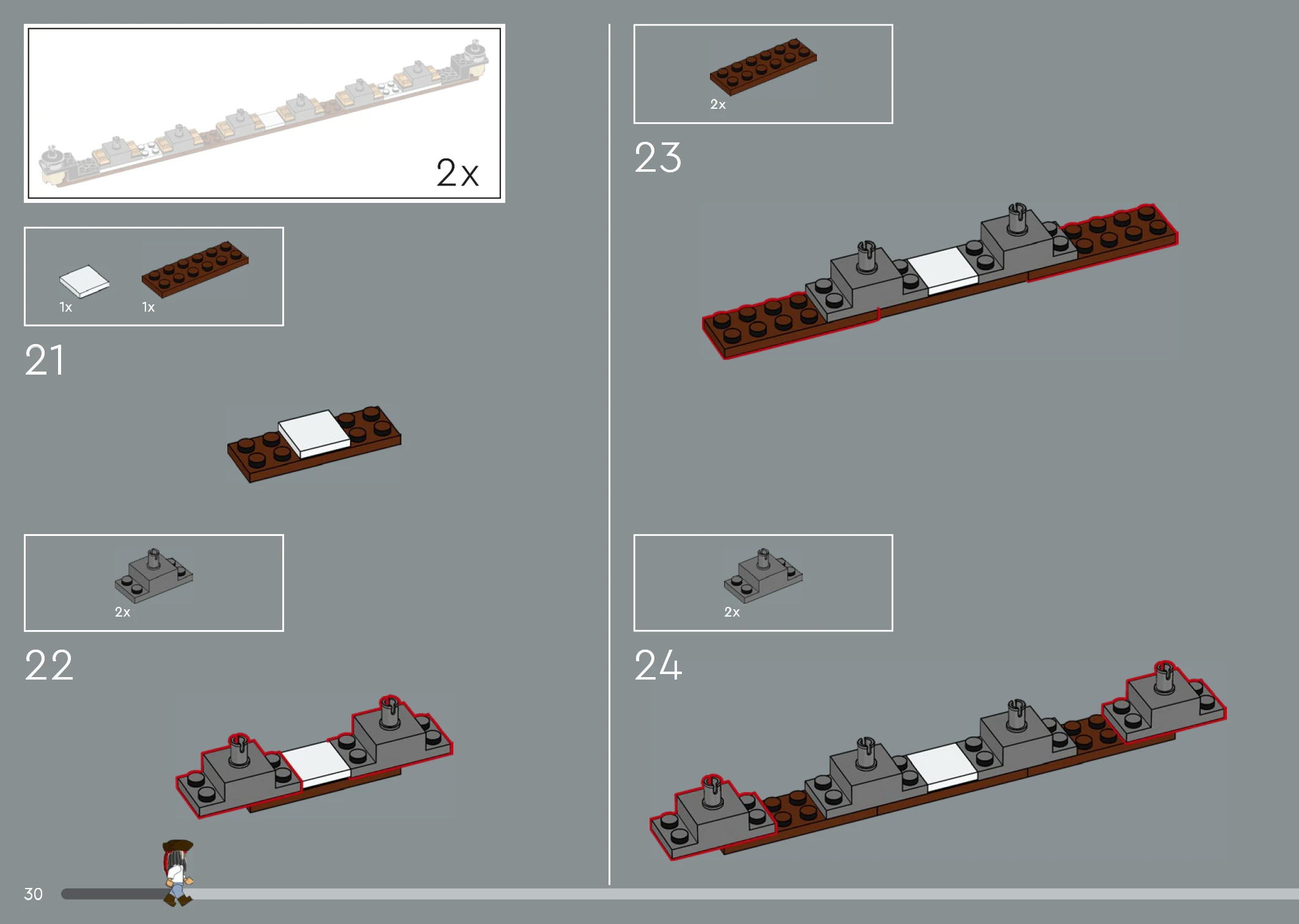 2x

1x 1x

21

2x

22

2x

23

2x

24

30