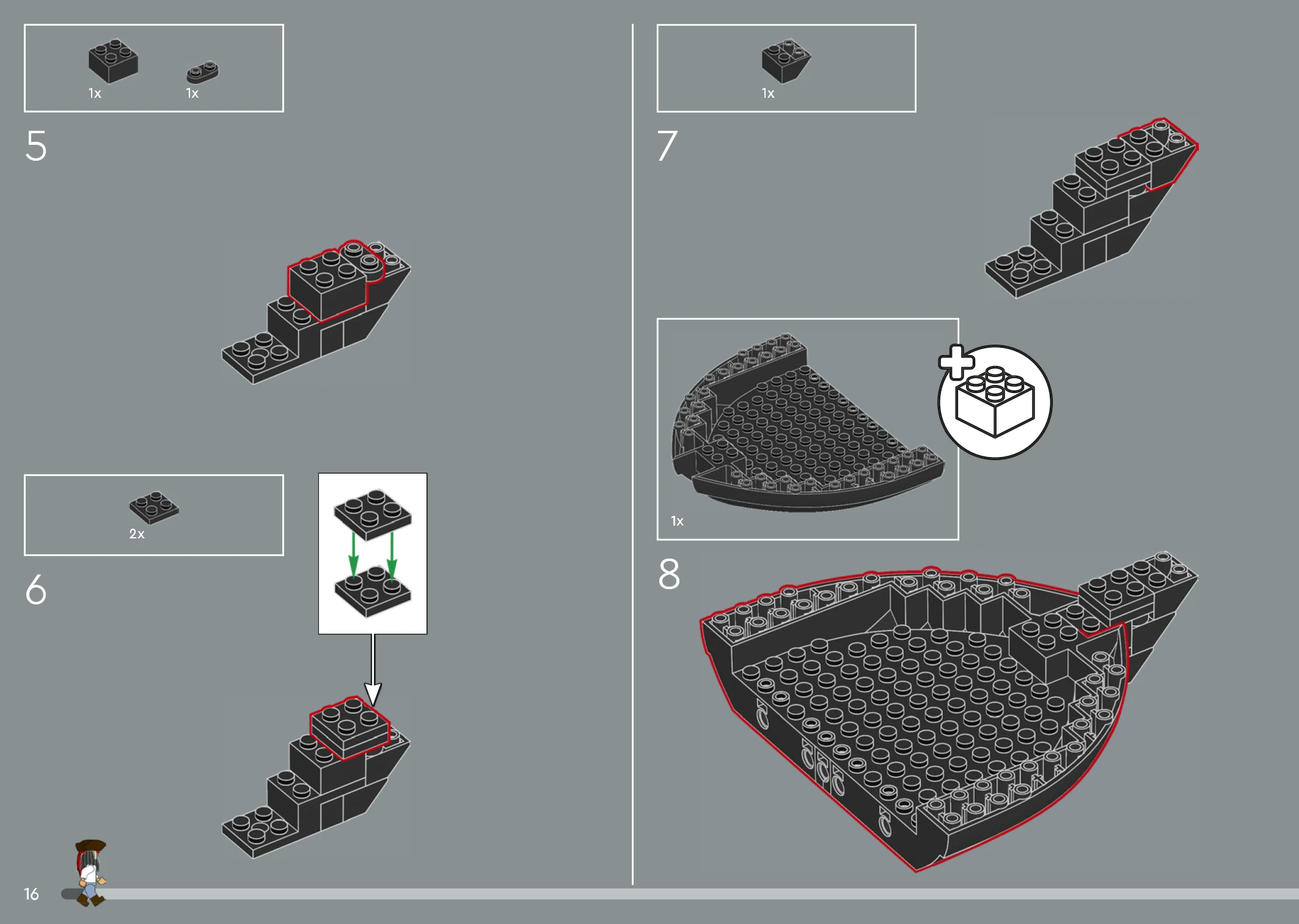 1x
1x

5

2x

6

1x

7

1x

8

16