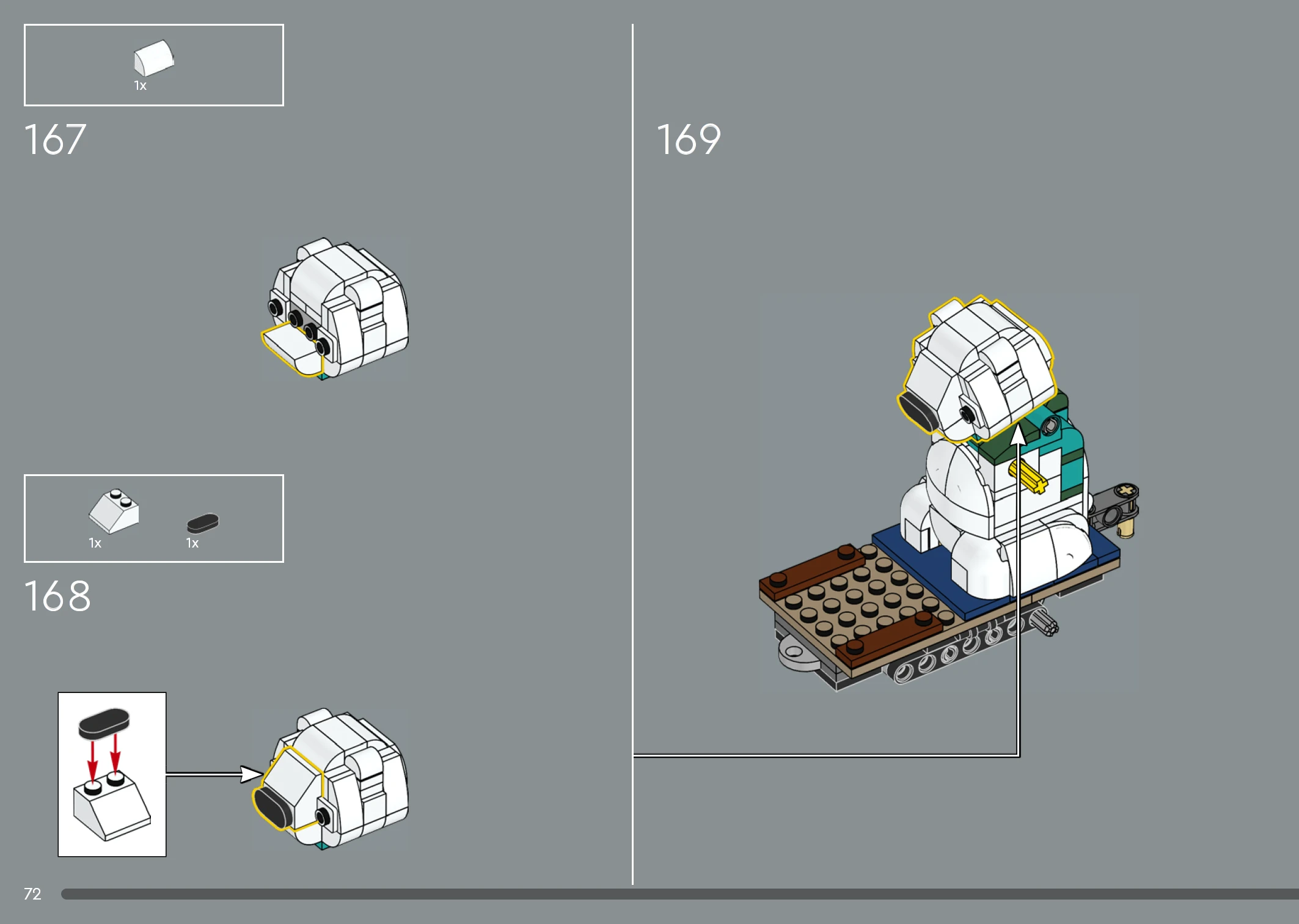 1x

167

1x

1x

168

169

72