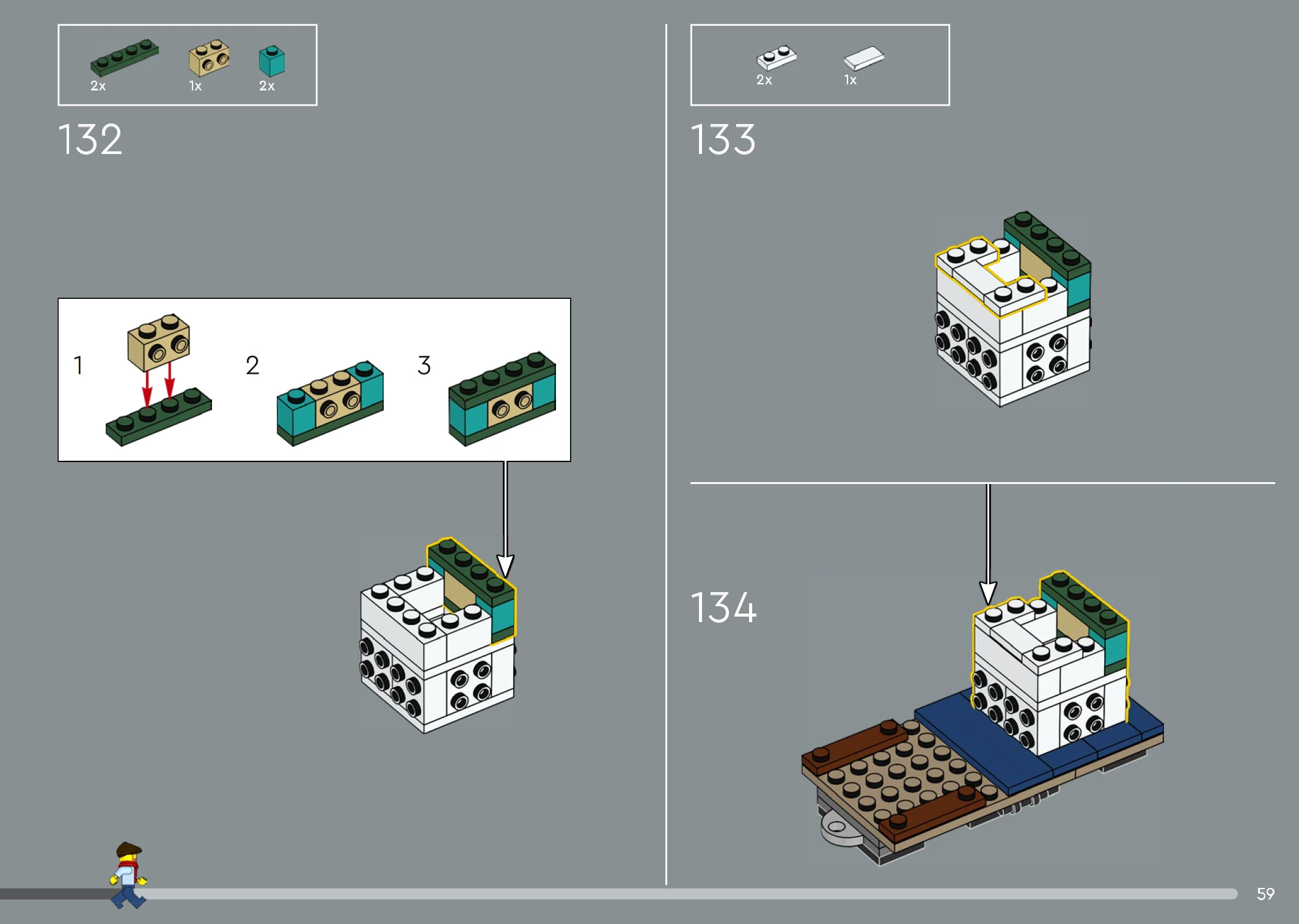 2x
1x
2x

132

1
2
3

2x
1x

133

134

59