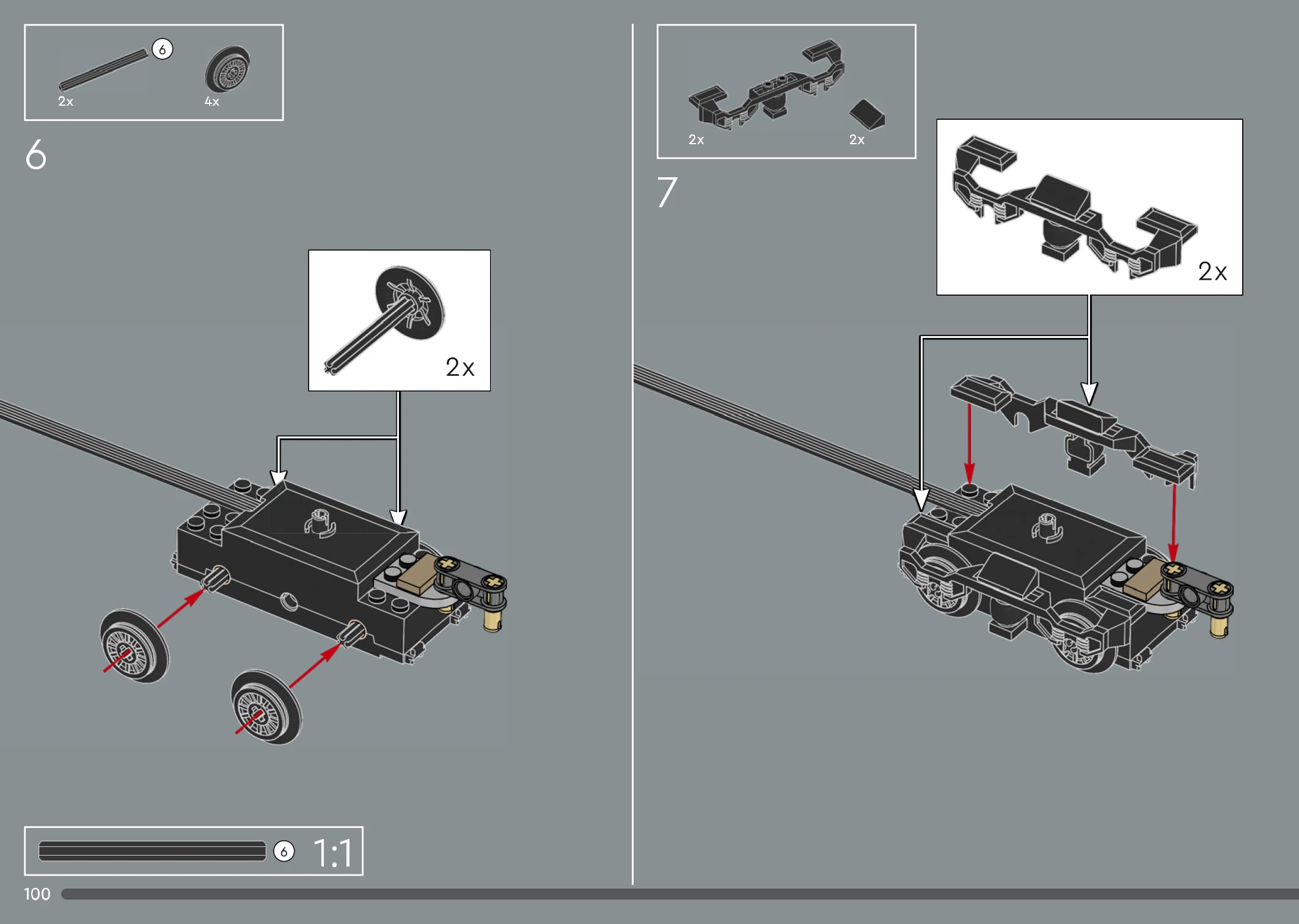 6

2x

4x

6

2x

6

1:1

100

2x

2x

7

2x