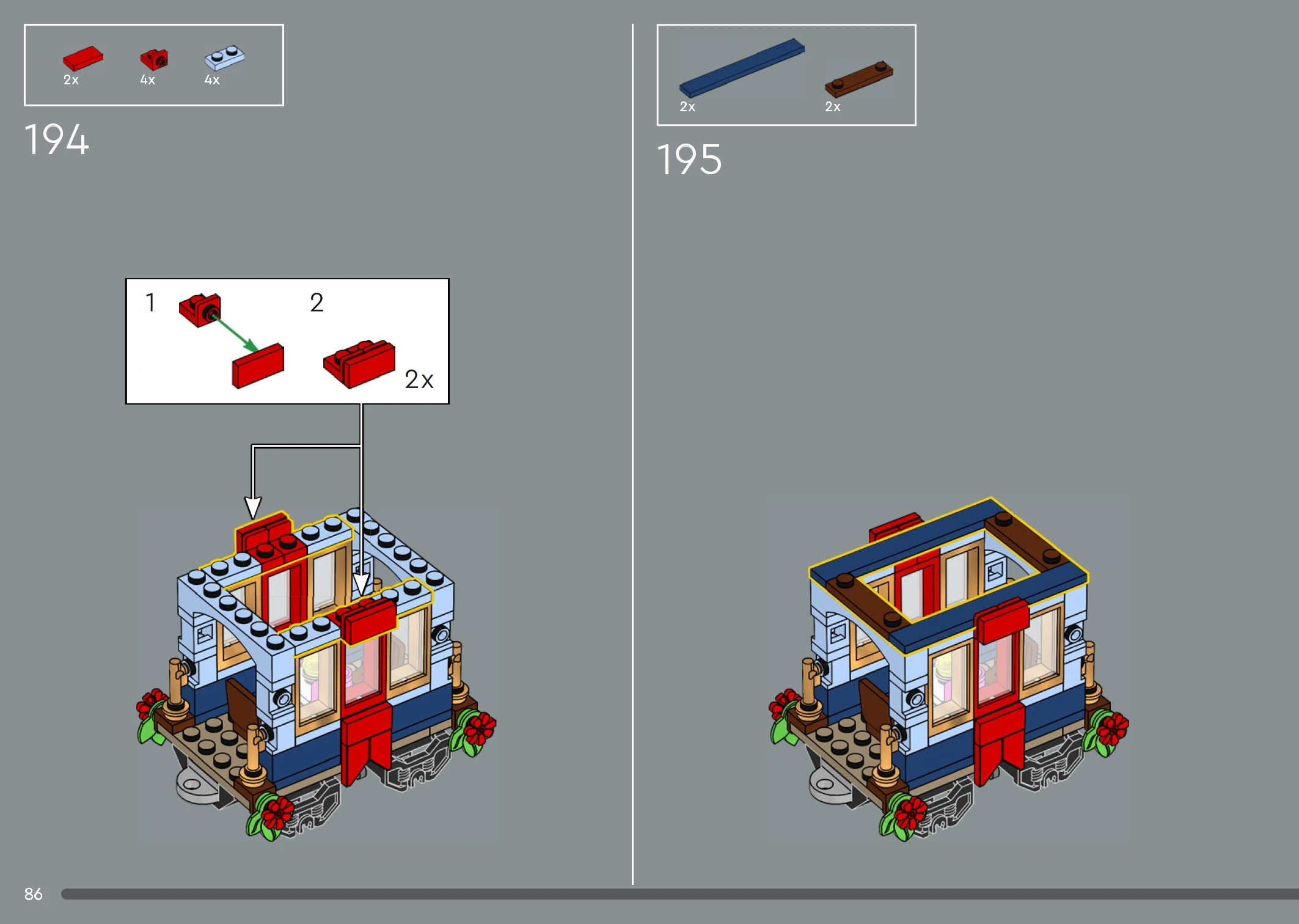 2x 4x 4x

194

1

2

2x

2x 2x

195

86