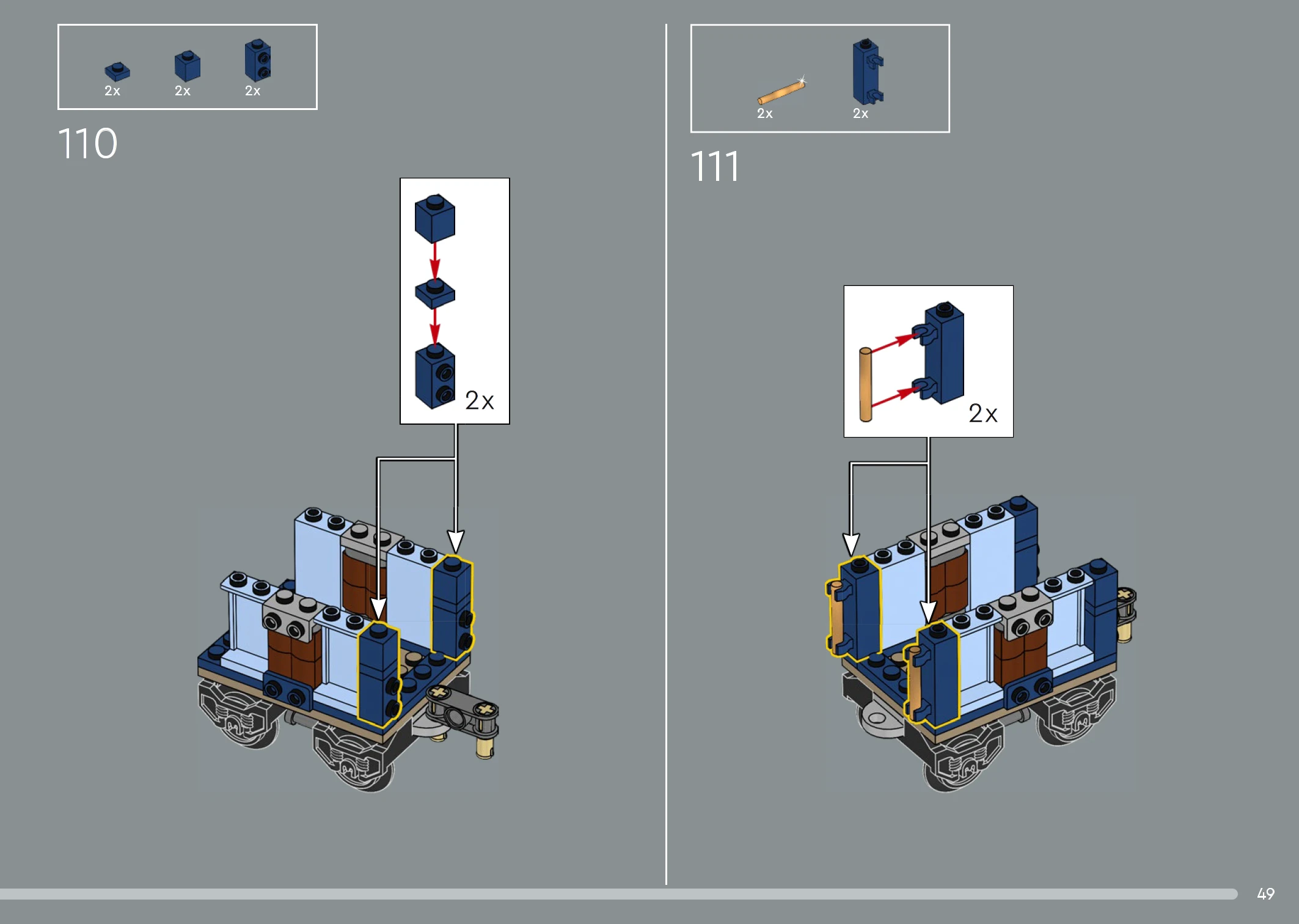 2x 2x 2x

110

2x

2x 2x

111

2x

49