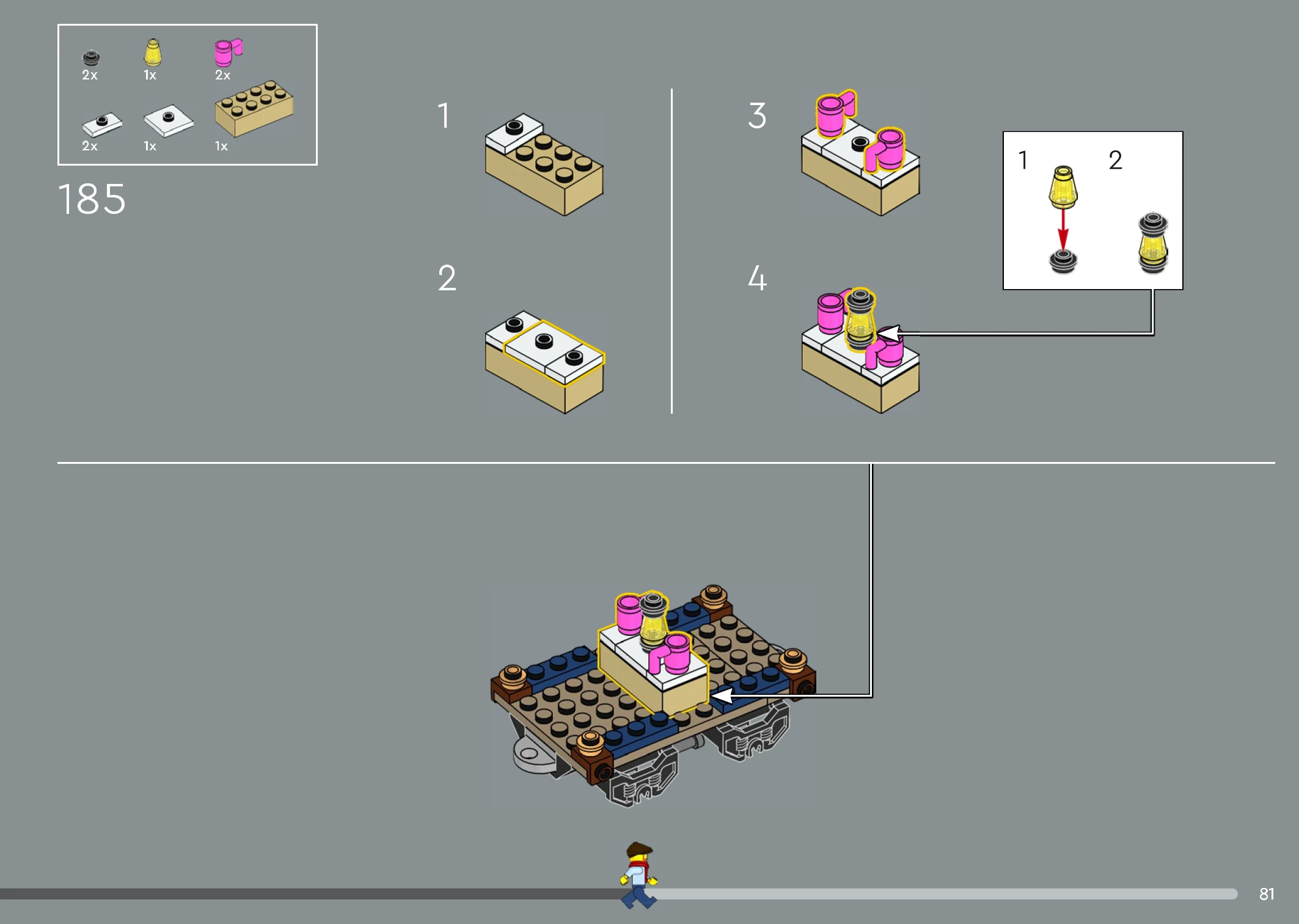 2x 1x 2x

2x 1x 1x

185

1

2

3

4

1 2

81