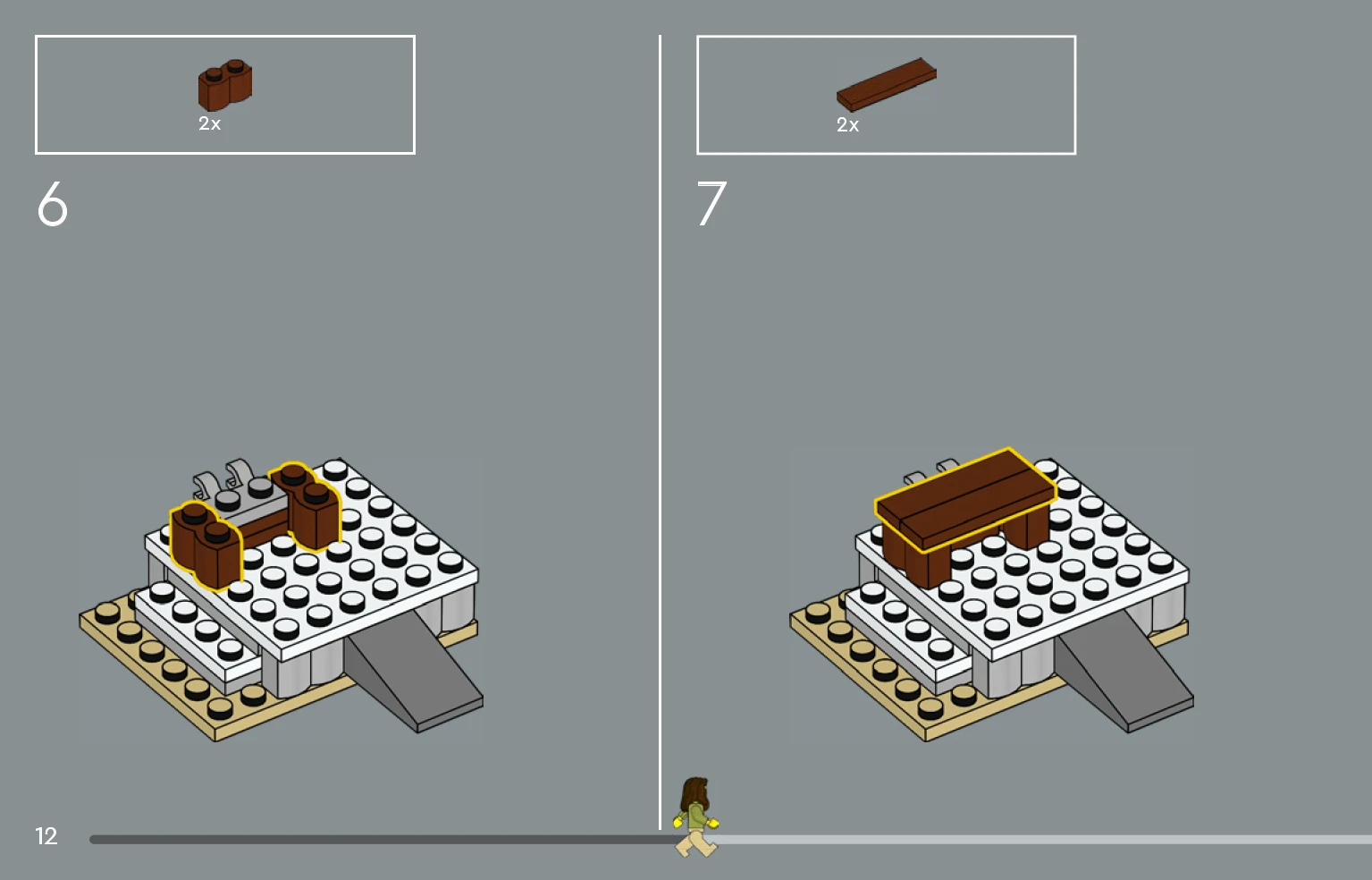 2x

6

2x

7

12