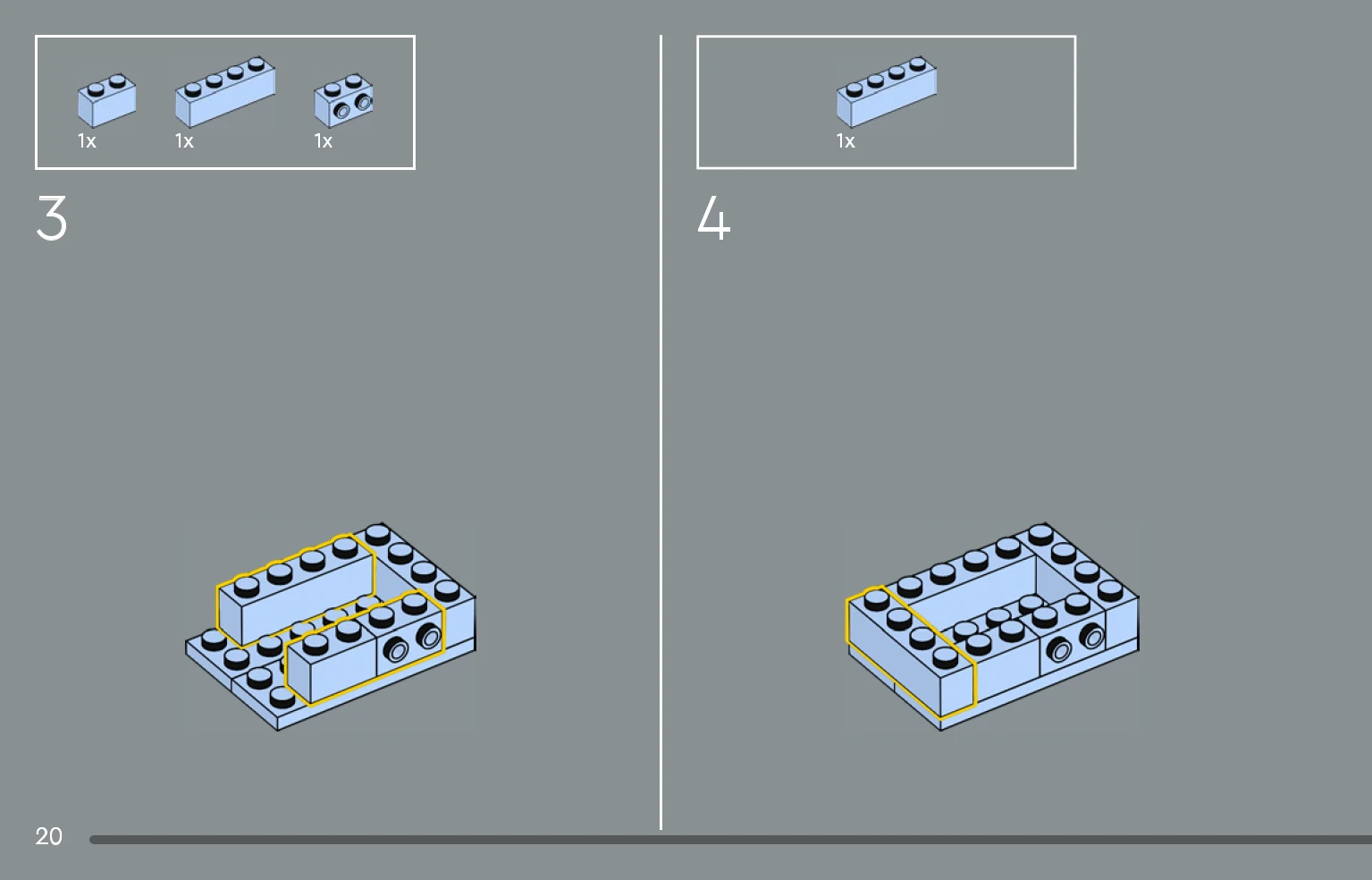 1x 1x 1x

3

1x

4

20