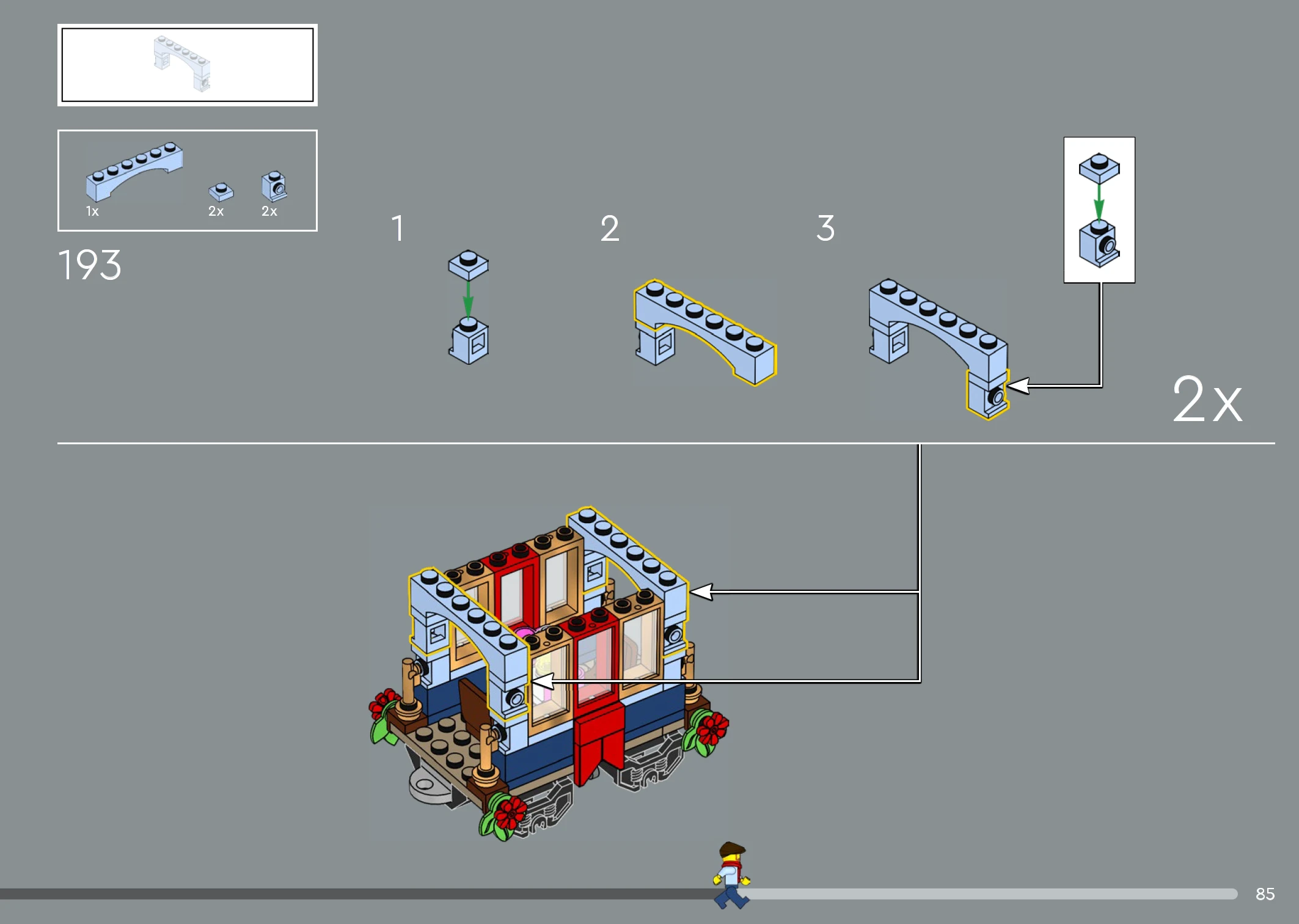 1x 2x 2x

193

1

2

3

2x

85