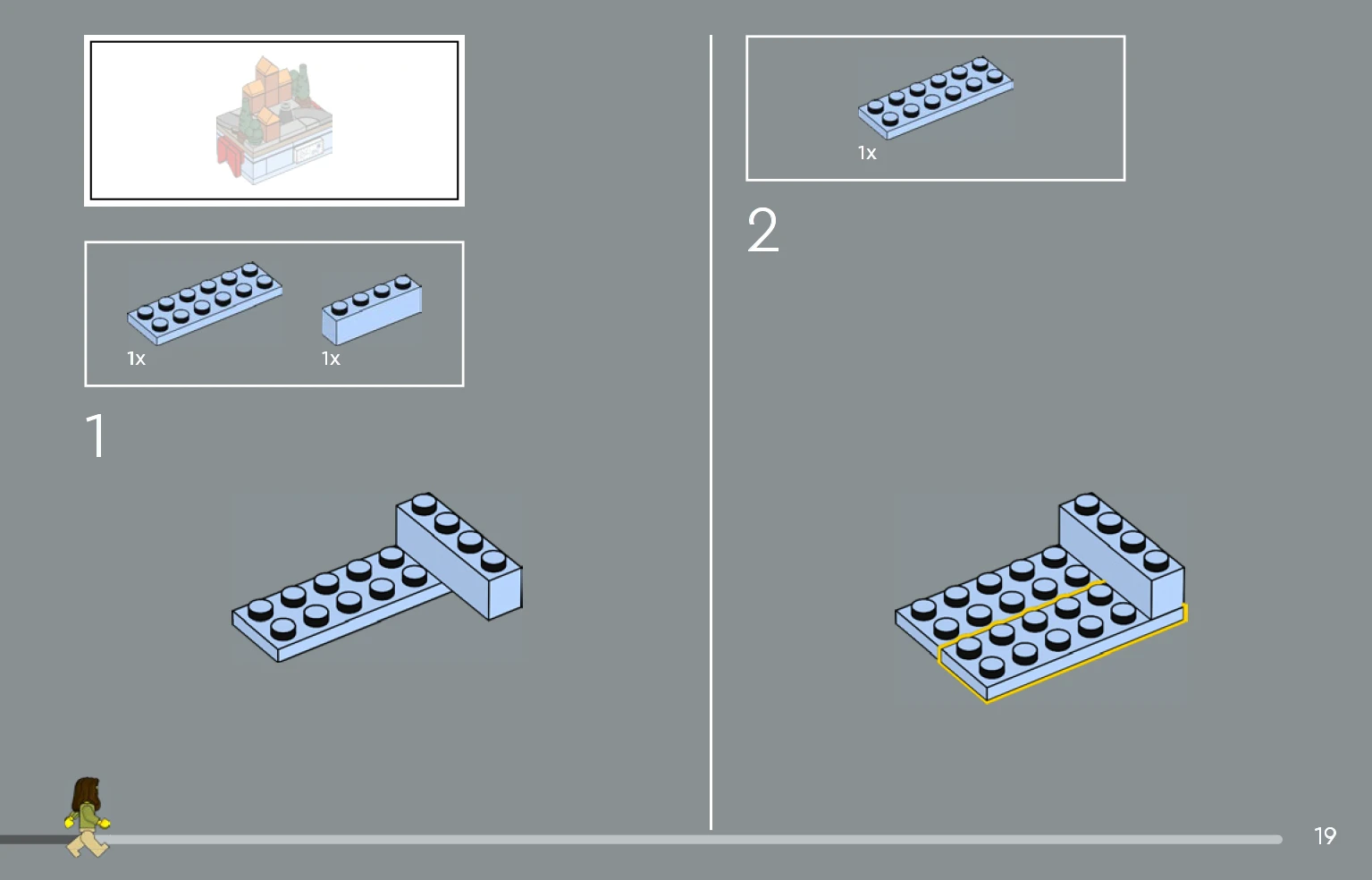 1x

1x

1

1x

2

19