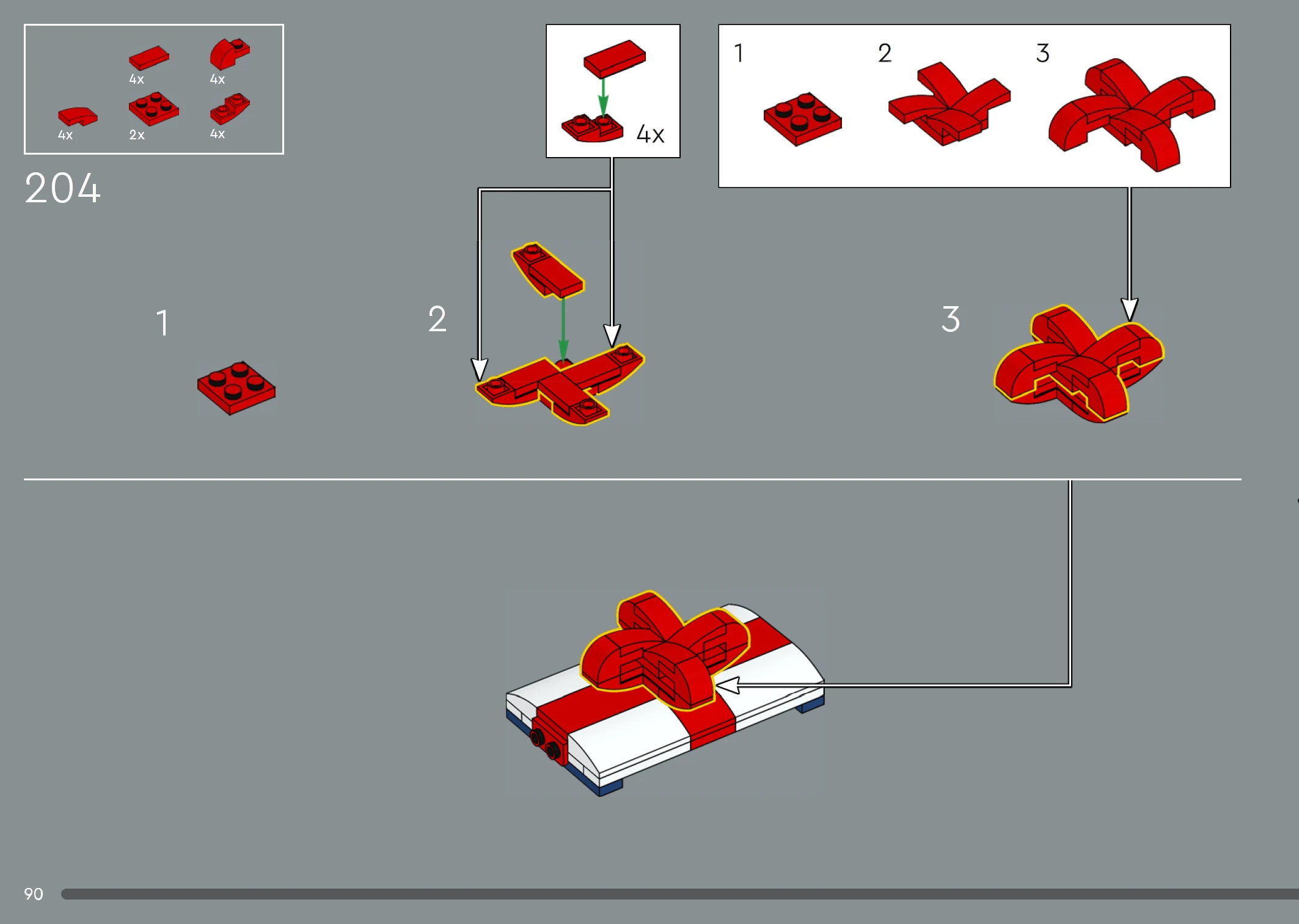 4x 4x
4x 2x 4x

204

4x

1 2 3

1

2

3

90