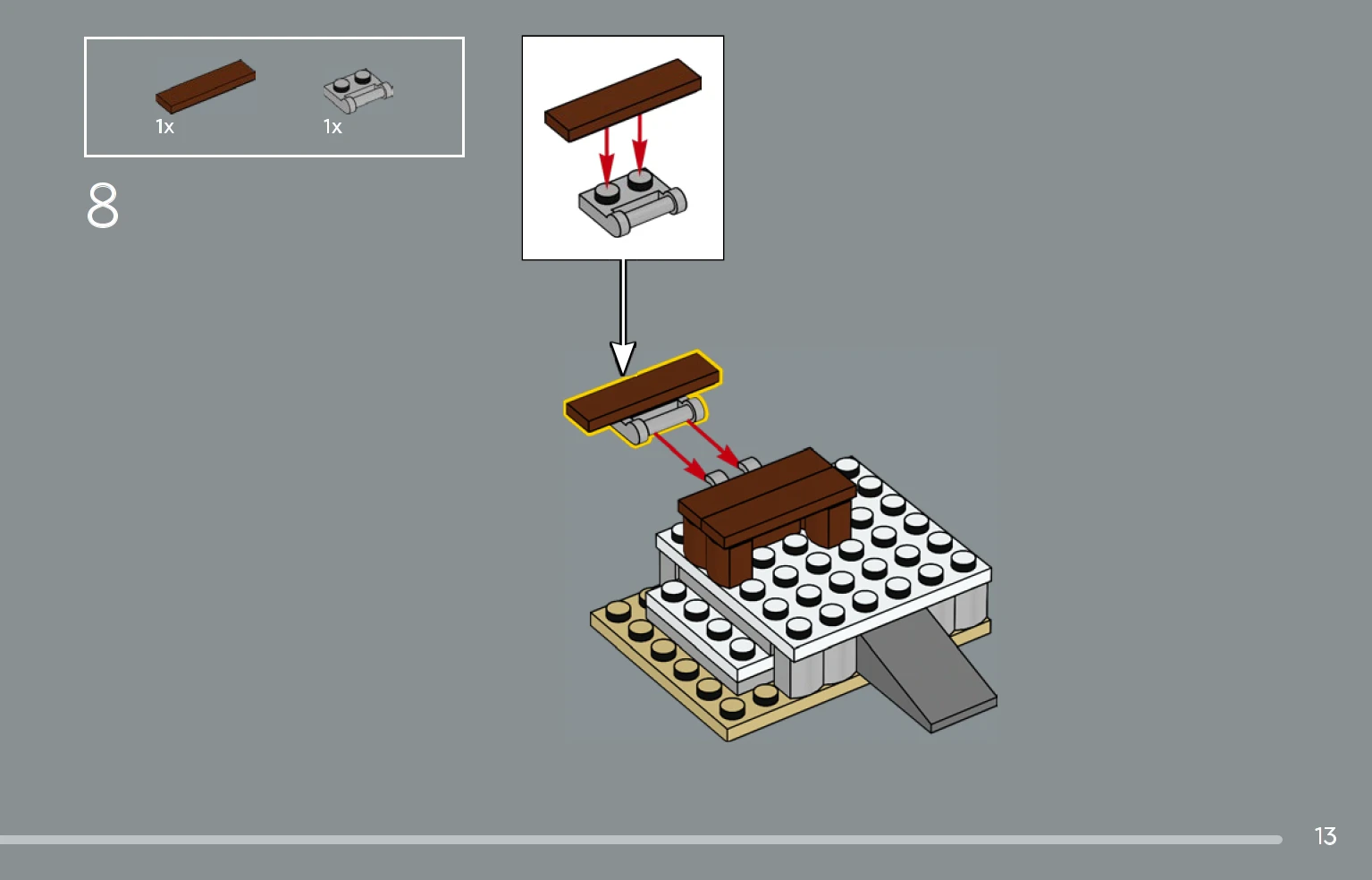 1x
1x

8

13