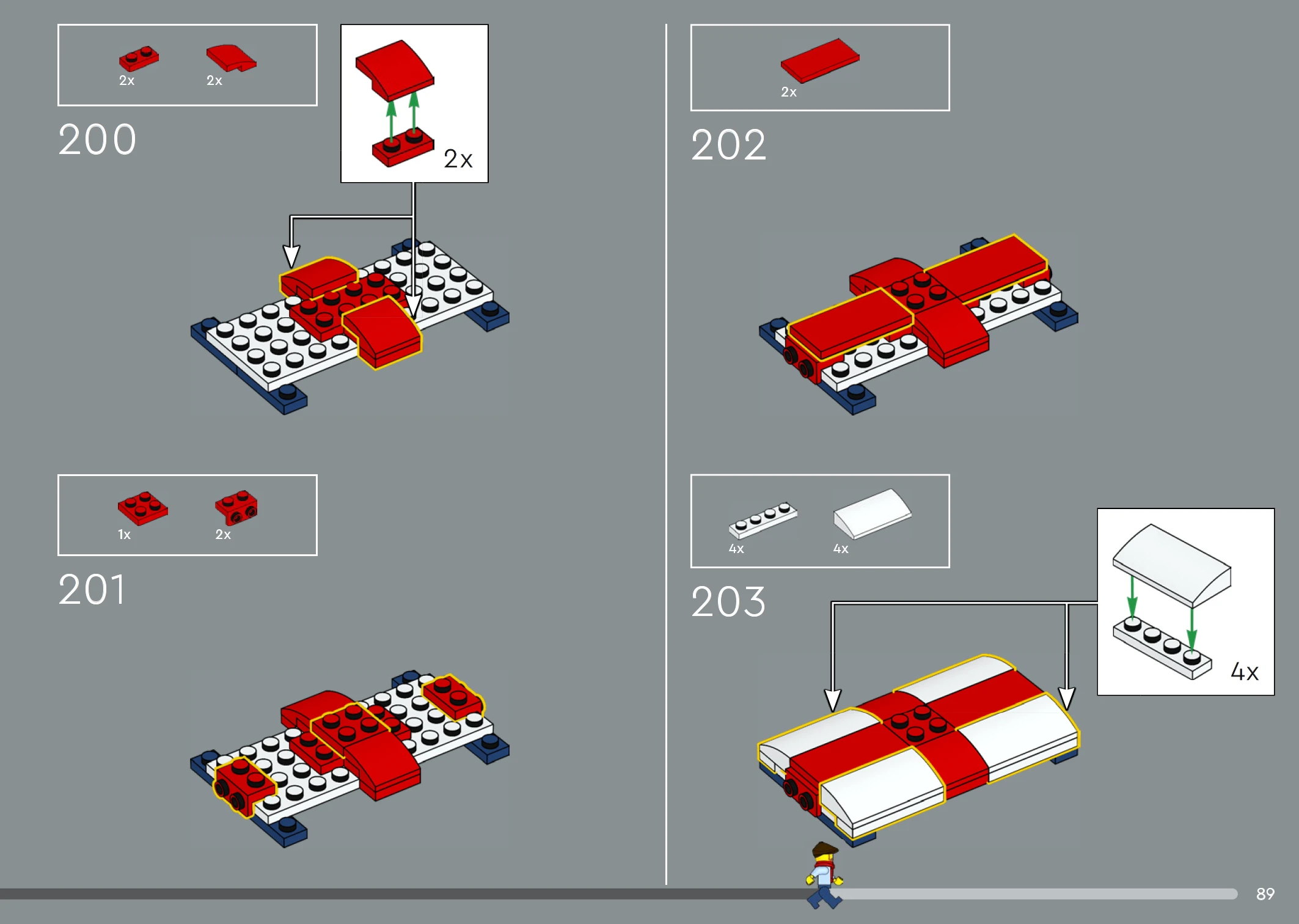 2x 2x

200

2x

1x 2x

201

2x

202

4x 4x

203

4x

89