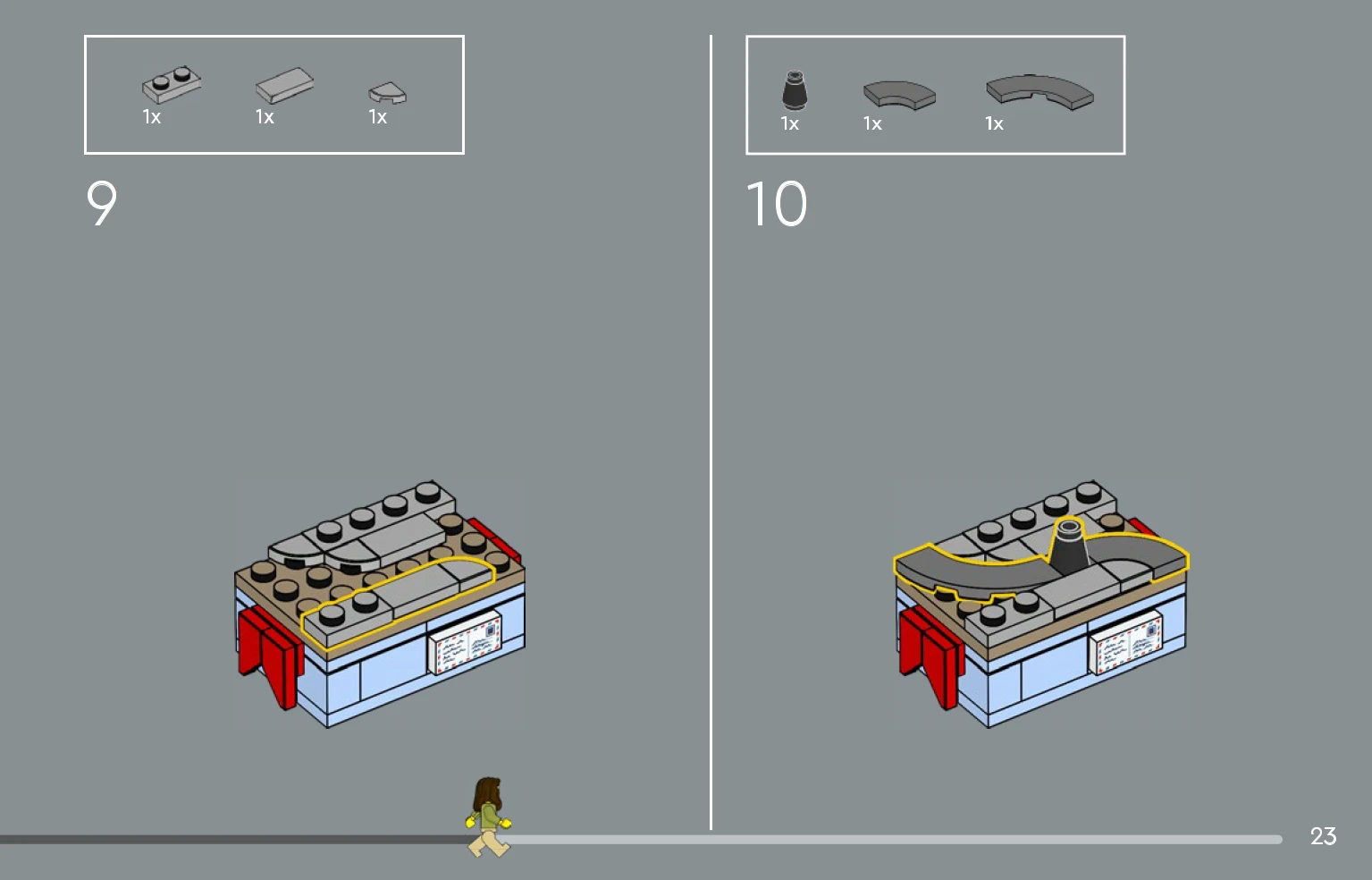 1x 1x 1x

9

1x 1x 1x

10

23