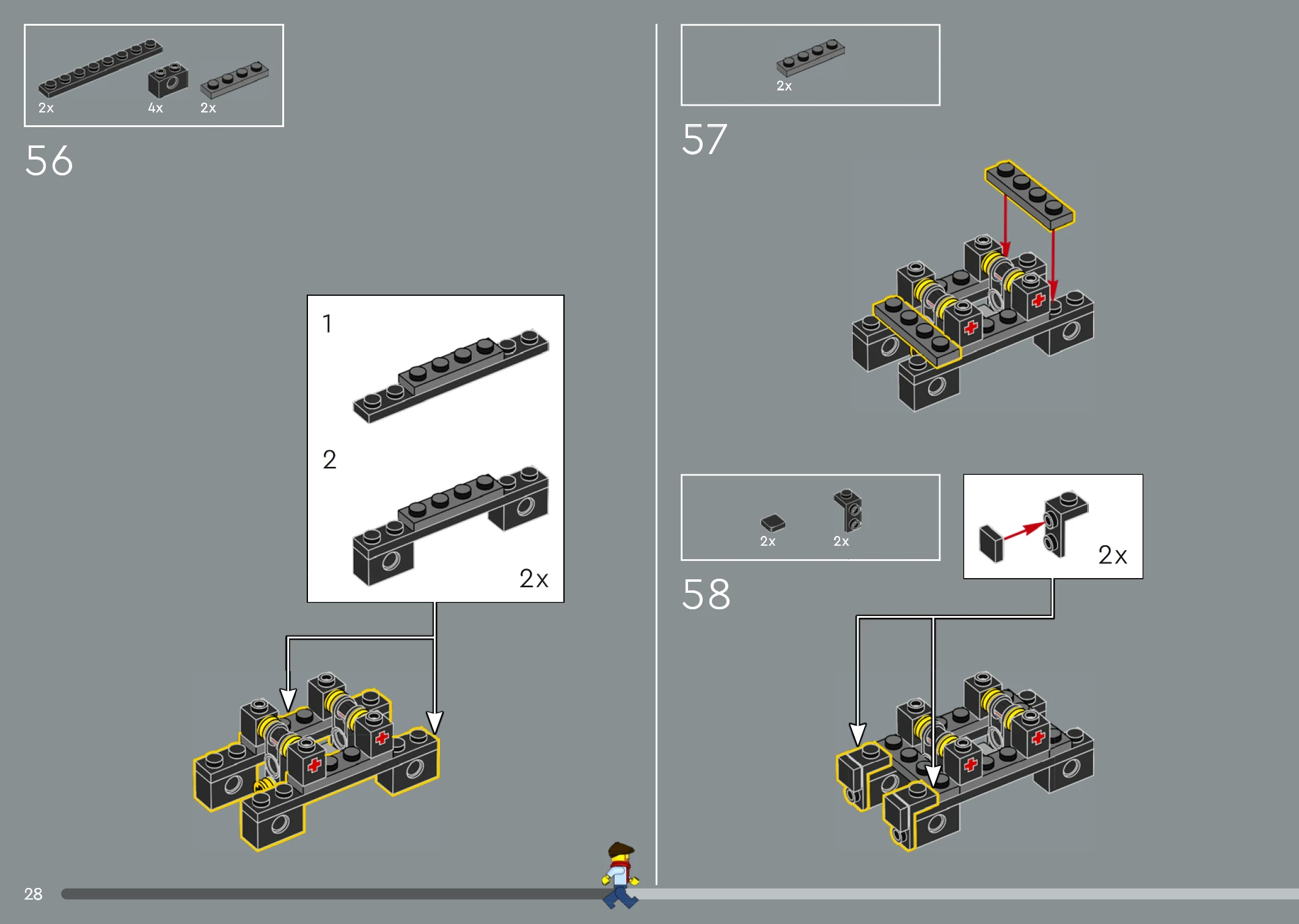 2x 4x 2x

56

1

2

2x

2x

57

2x 2x

2x

58

28