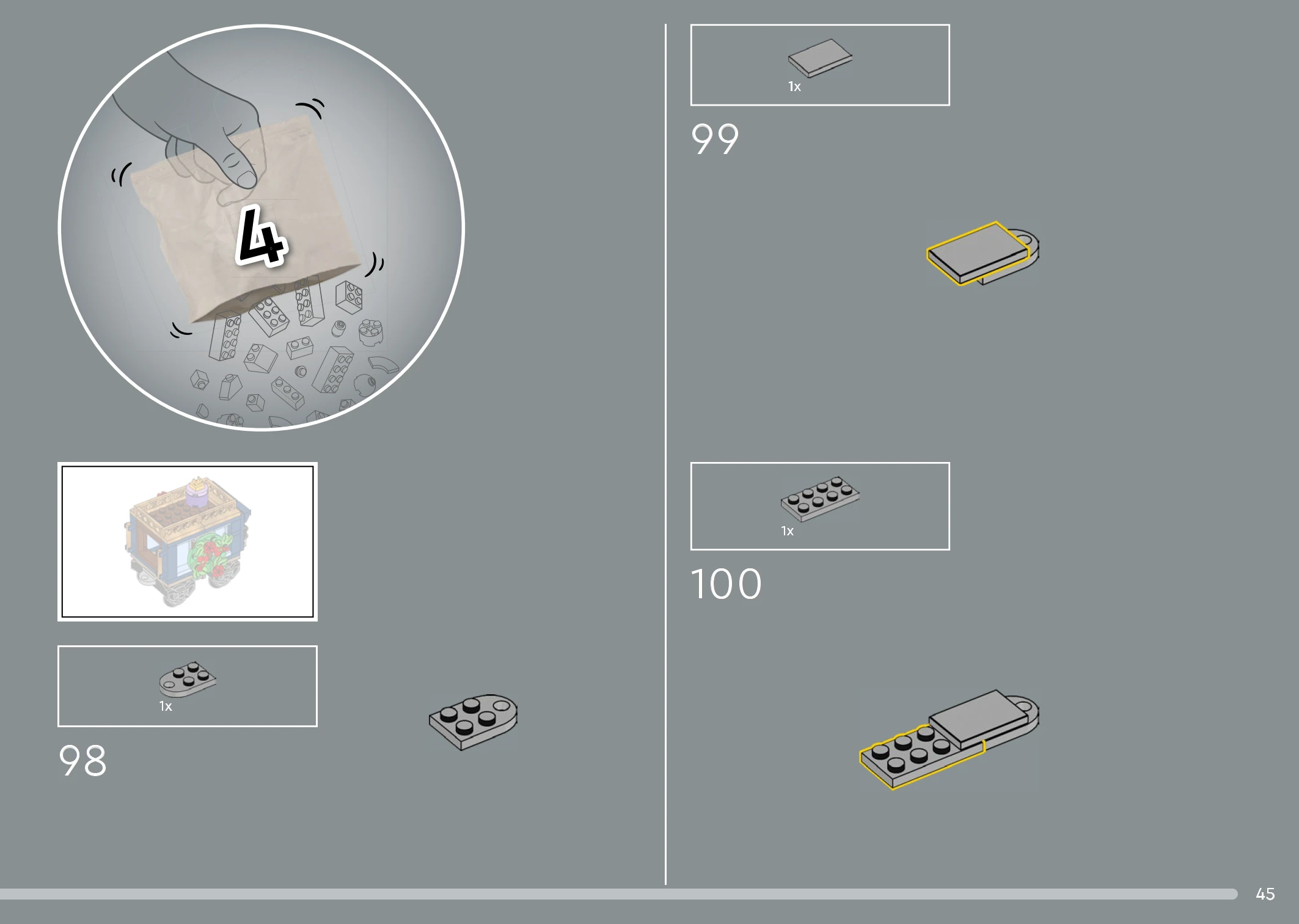 4

1x

98

1x

99

1x

100

45