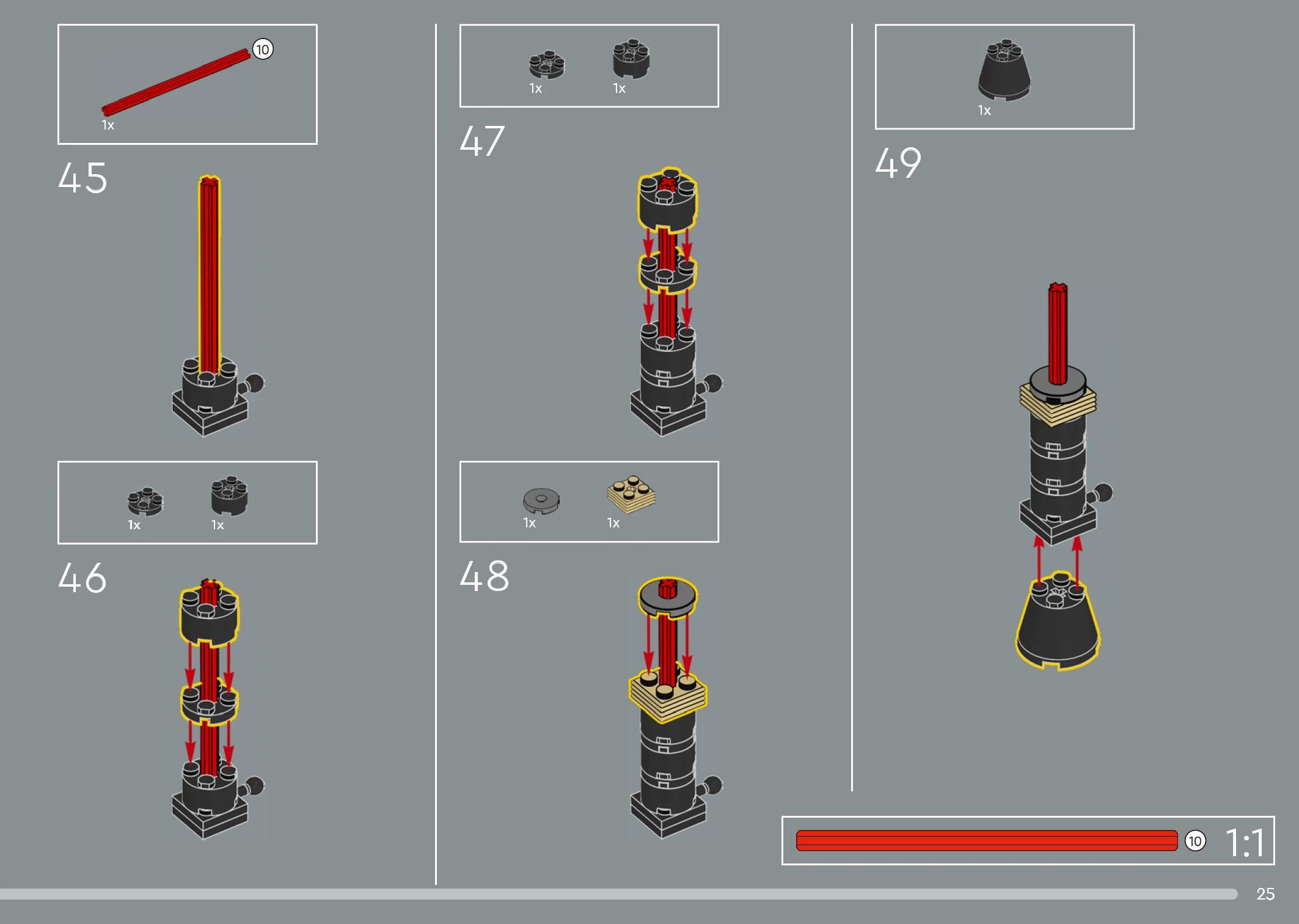 10
1x

45

1x 1x

46

1x 1x

47

1x 1x

48

1x

49

10 1:1

25