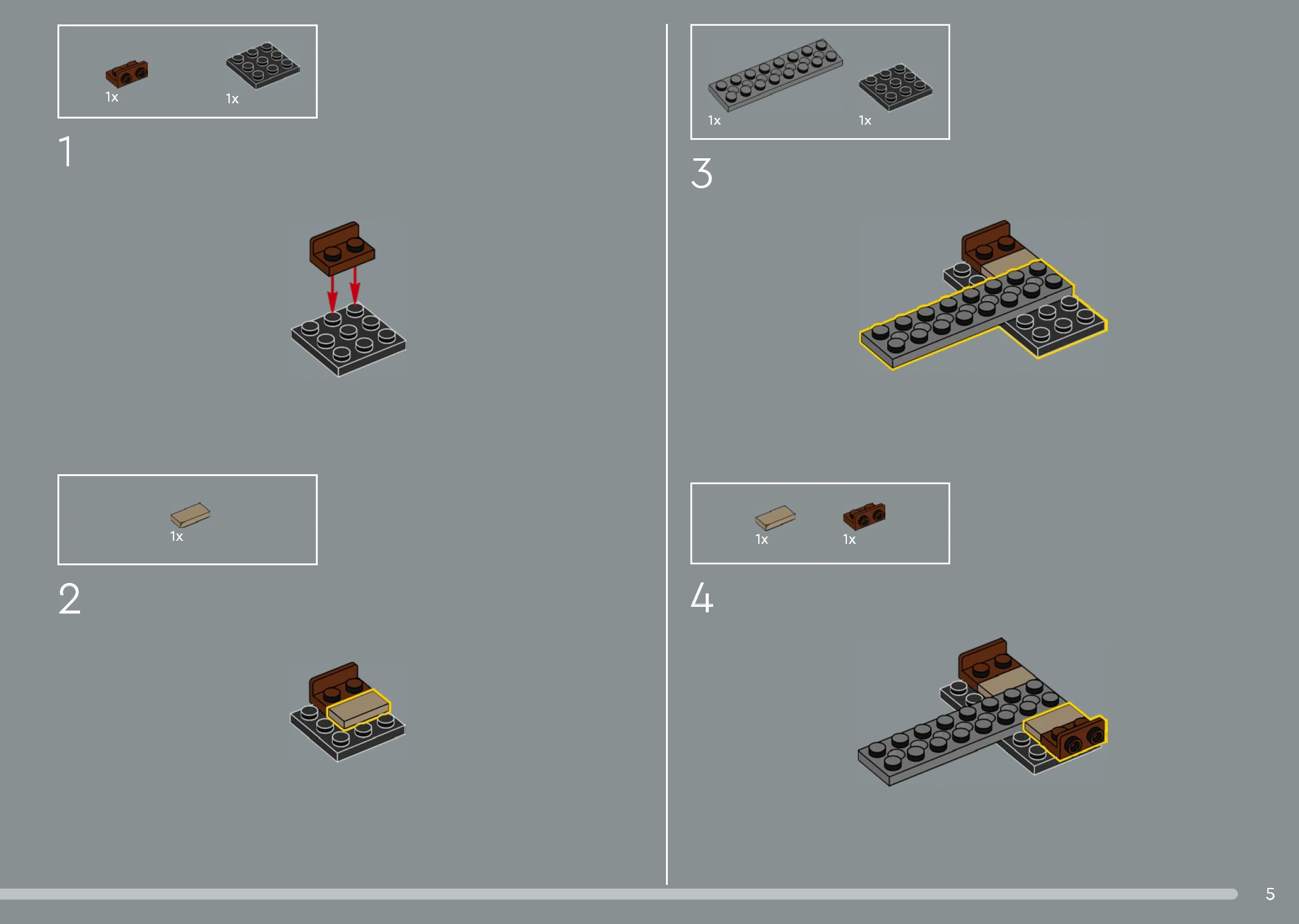 1x 1x

1

1x

2

1x 1x

3

1x 1x

4

5