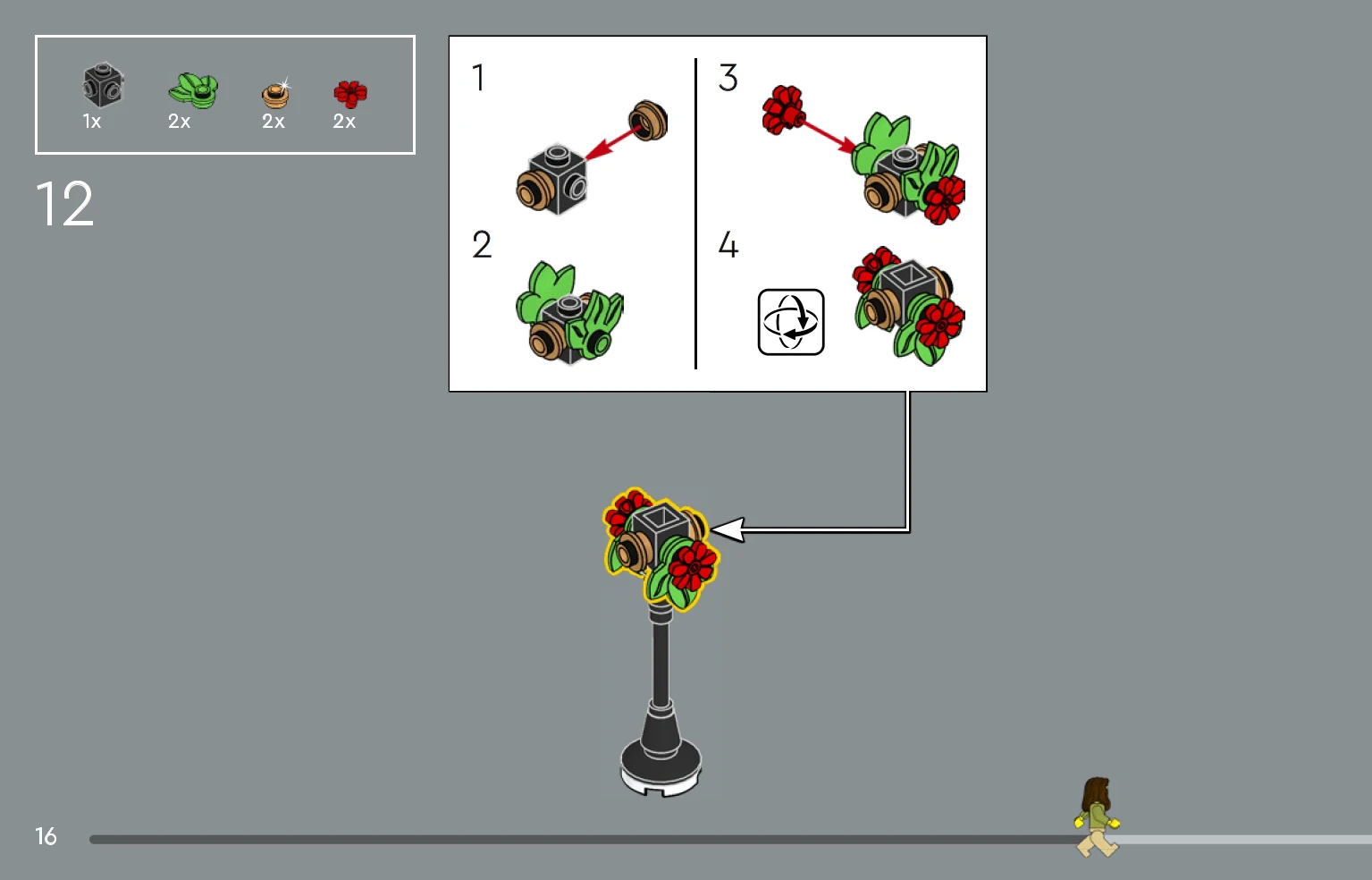 1x 2x 2x 2x

12

1

2

3

4

16