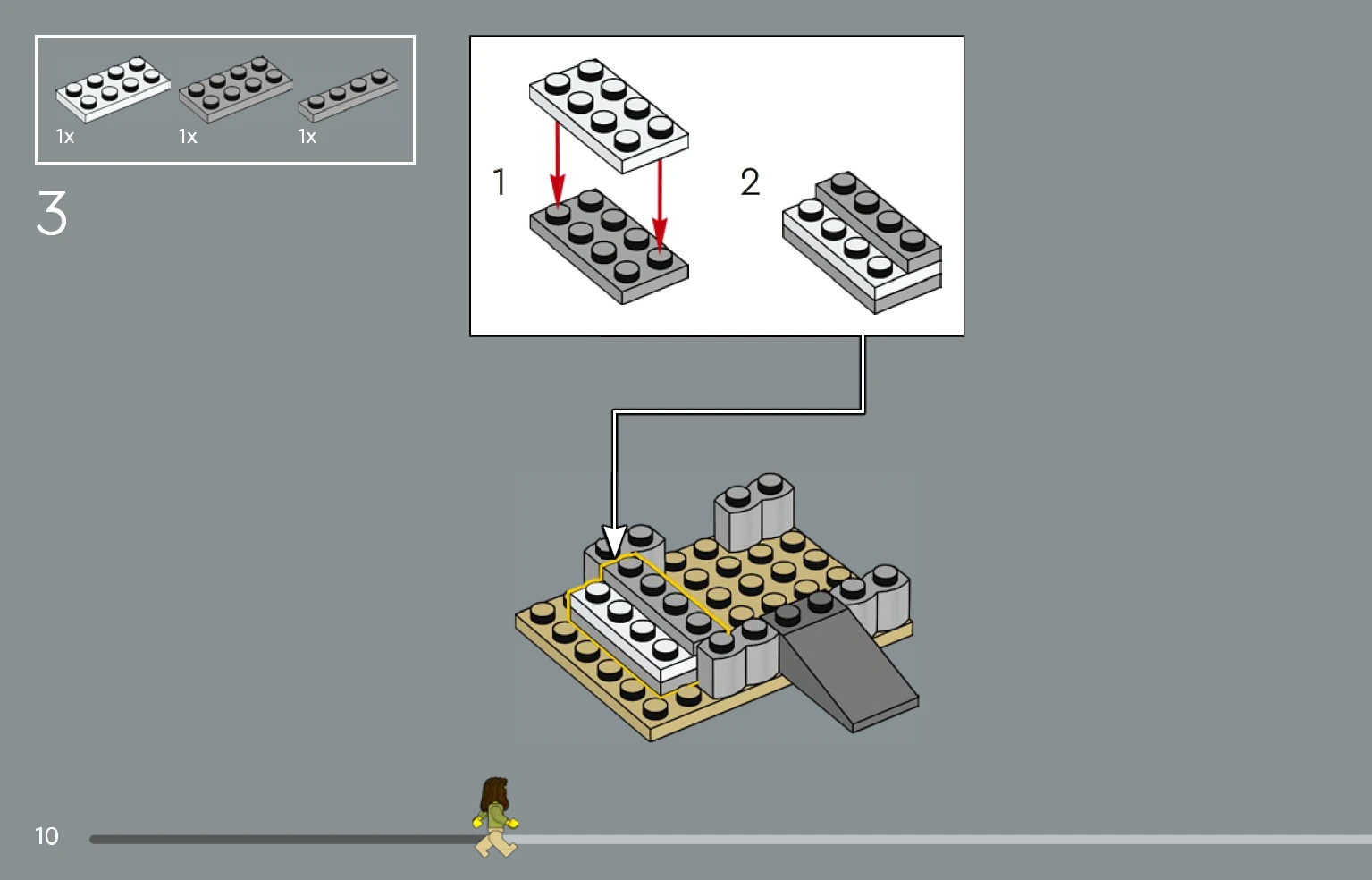 1x 1x 1x

3

1

2

10