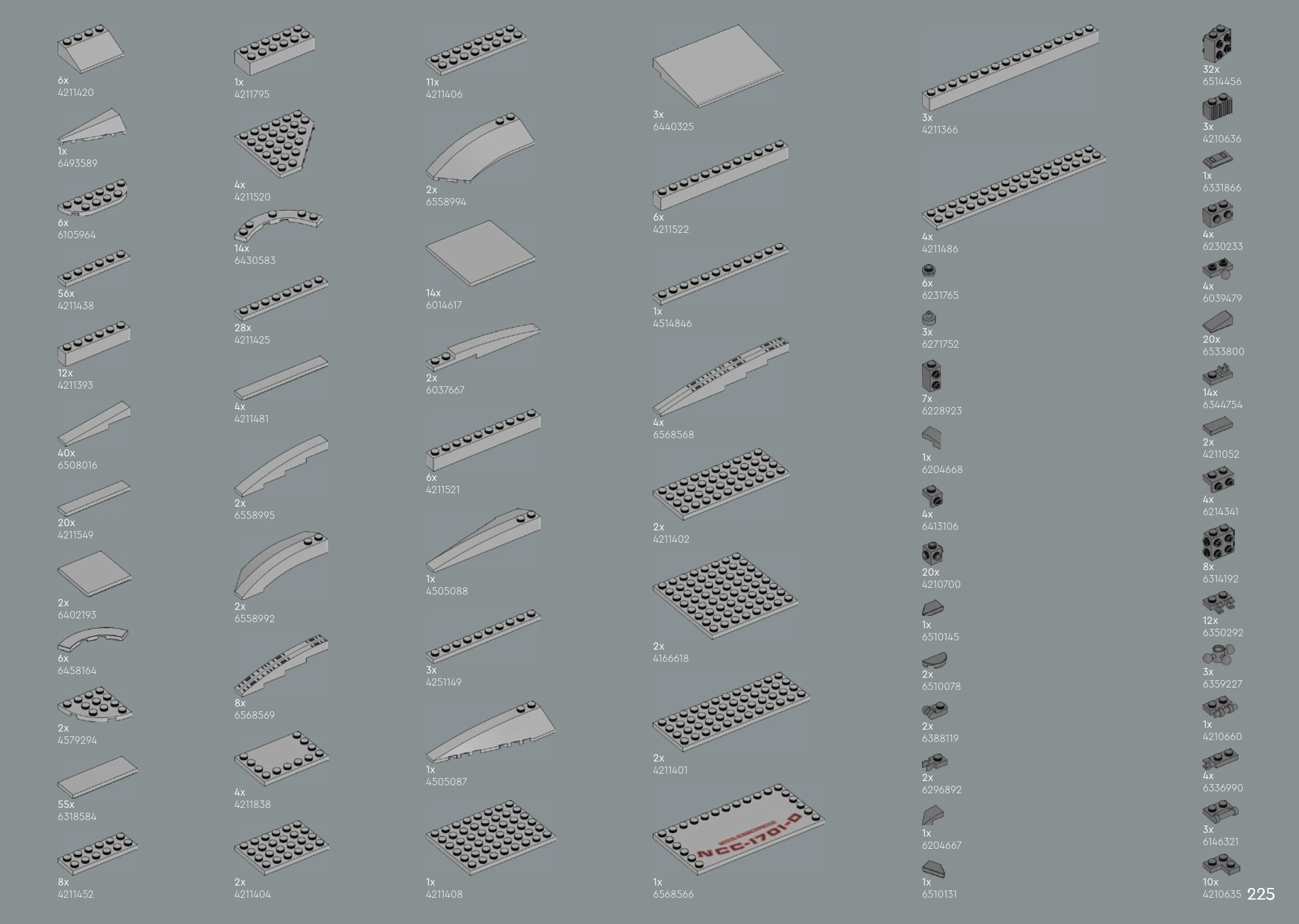 6x
4211420

1x
6493589

6x
6105964

56x
4211438

12x
4211393

40x
6508016

20x
4211549

2x
6402193

6x
6458164

2x
4579294

55x
6318584

8x
4211452

1x
4211795

4x
4211520

14x
6430583

28x
4211425

4x
4211481

2x
6558995

2x
6558992

8x
6568569

4x
4211838

2x
4211404

11x
4211406

2x
6558994

14x
6014617

2x
6037667

6x
4211521

1x
4505088

3x
4251149

1x
4505087

1x
4211408

3x
6440325

6x
4211522

1x
4514846

4x
6568568

2x
4211402

2x
4166618

2x
4211401

NCC-1701-D

1x
6568566

3x
4211366

4x
4211486

6x
6231765

3x
6271752

7x
6228923

1x
6204668

4x
6413106

20x
4210700

1x
6510145

2x
6510078

2x
6388119

2x
6296892

1x
6204667

1x
6510131

32x
6514456

3x
4210636

1x
6331866

4x
6230233

4x
6039479

20x
6533800

14x
6344754

2x
4211052

4x
6214341

8x
6314192

12x
6350292

3x
6359227

1x
4210660

4x
6336990

3x
6146321

10x
4210635

225