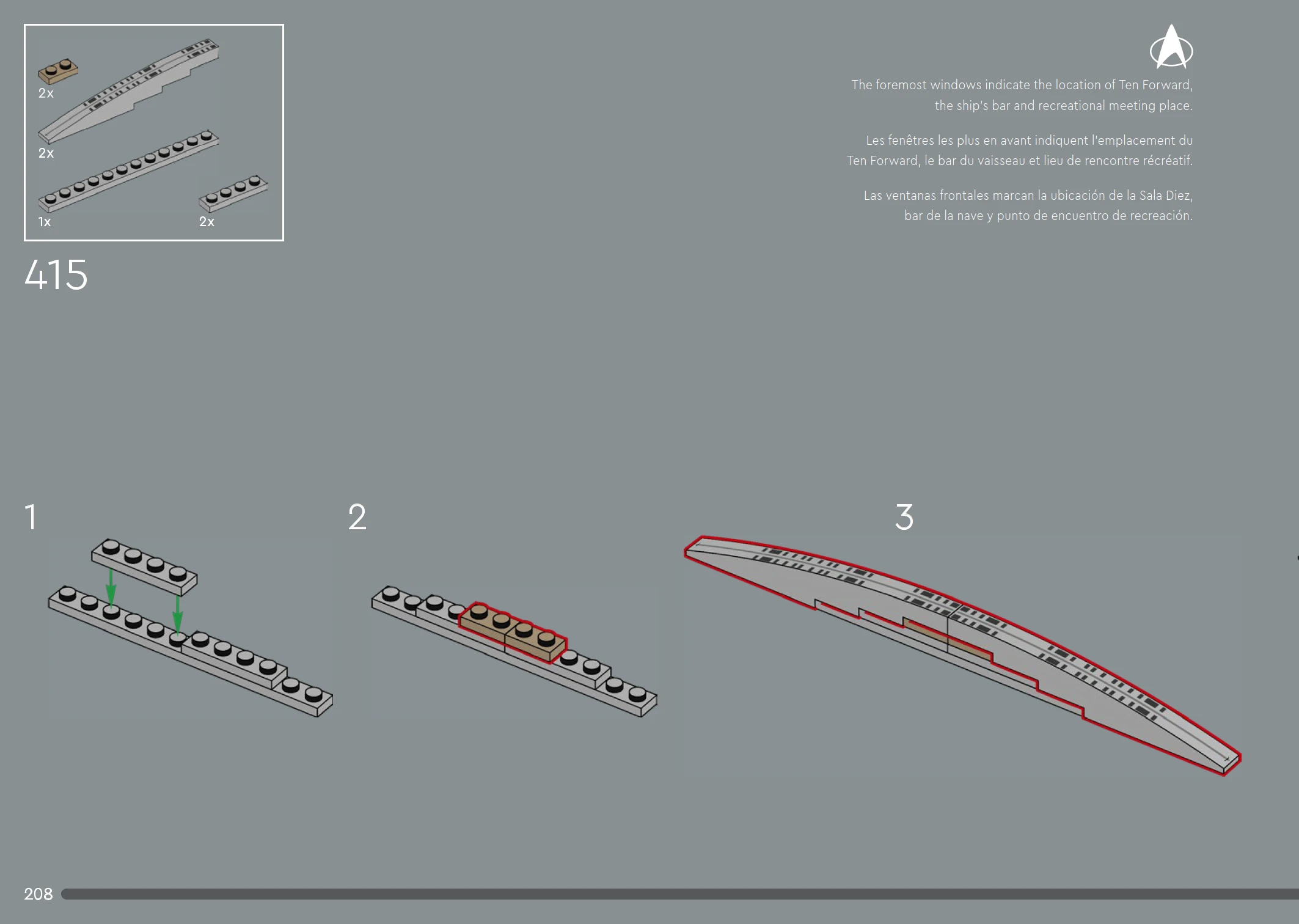 2x

2x

1x

2x

415

The foremost windows indicate the location of Ten Forward, the ship's bar and recreational meeting place.

Les fenêtres les plus en avant indiquent l'emplacement du Ten Forward, le bar du vaisseau et lieu de rencontre récréatif.

Las ventanas frontales marcan la ubicación de la Sala Diez, bar de la nave y punto de encuentro de recreación.

1

2

3

208