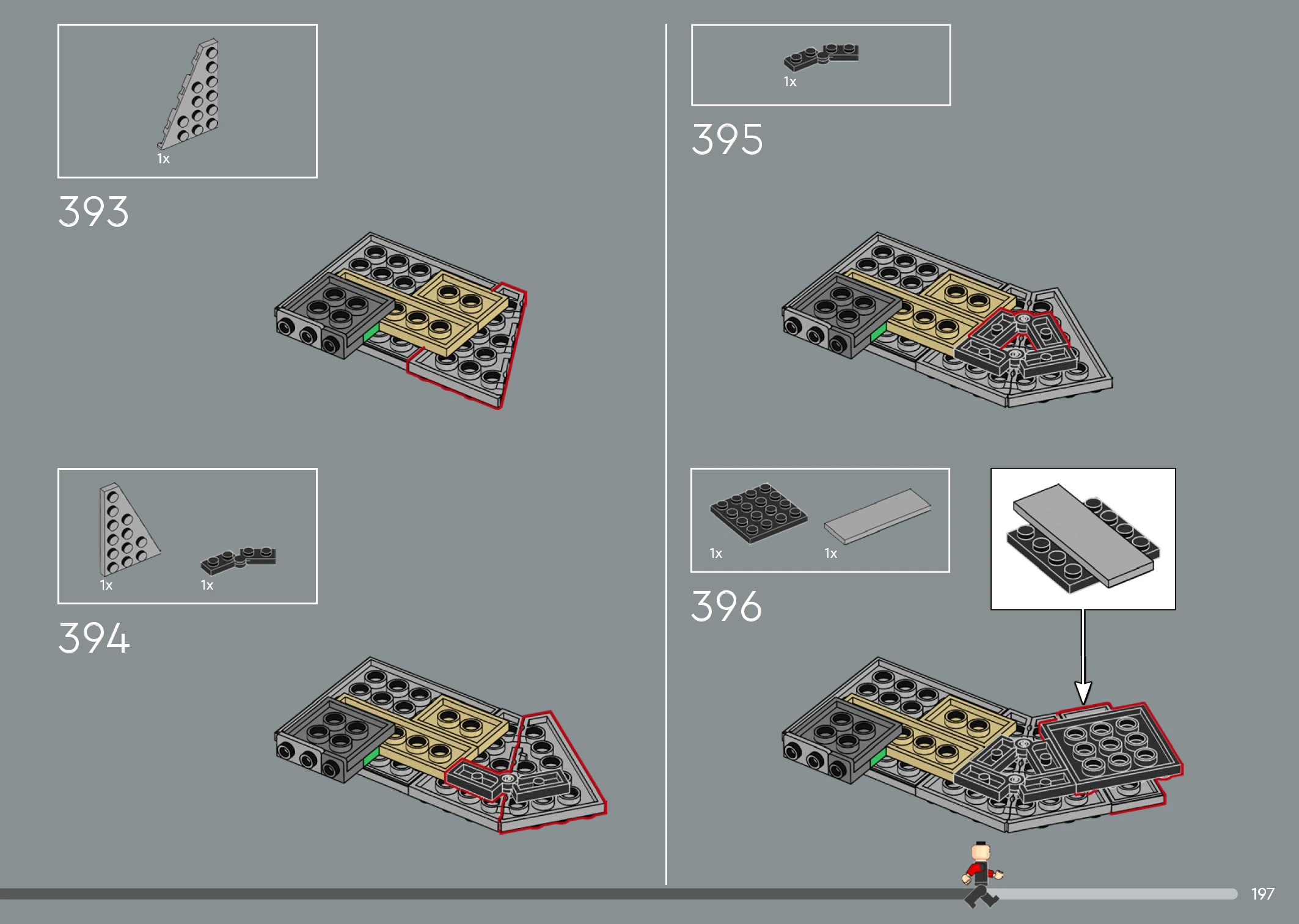 1x

393

1x

1x

394

1x

395

1x

1x

396

197