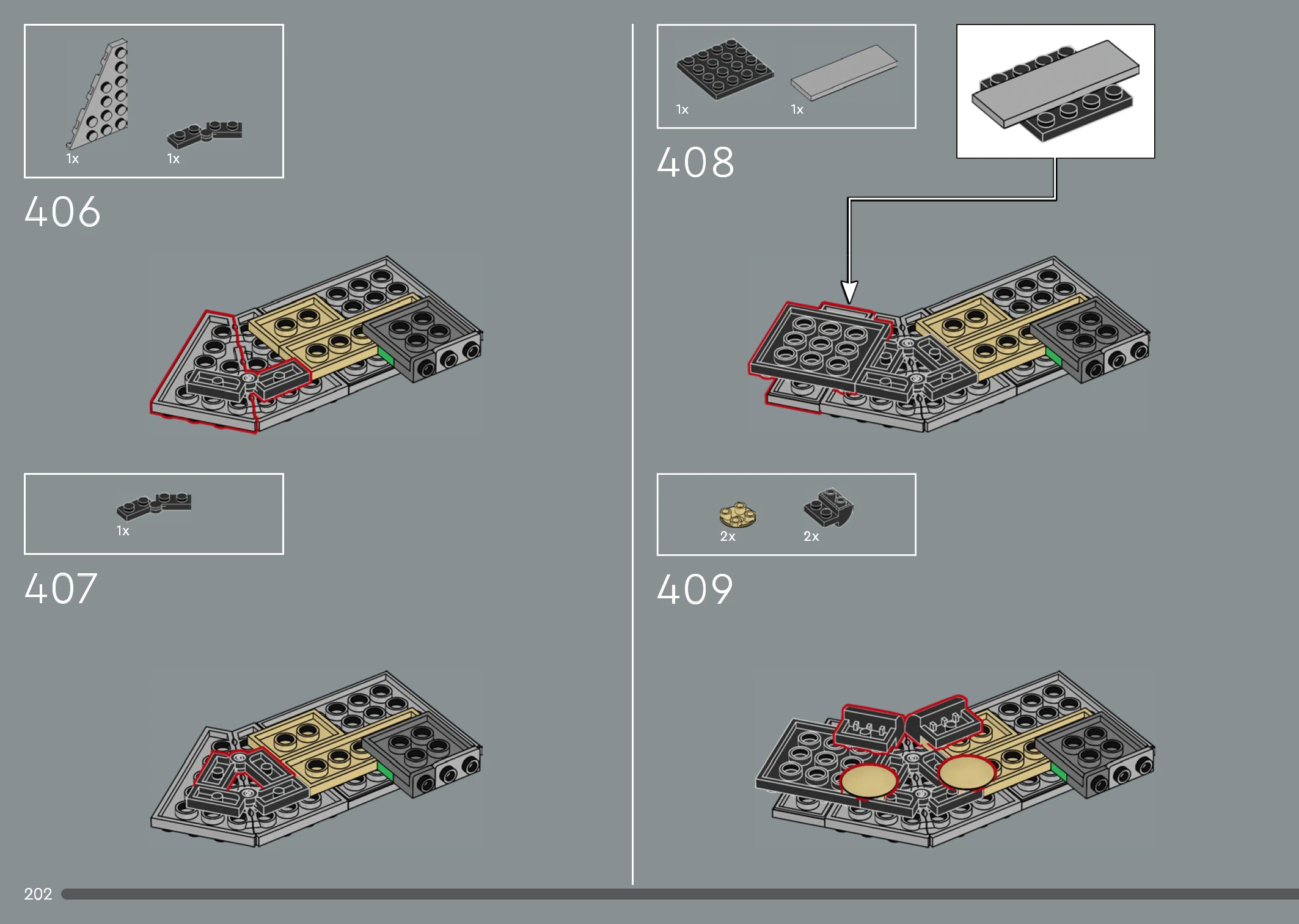 1x 1x

406

1x

407

1x 1x

408

2x 2x

409

202