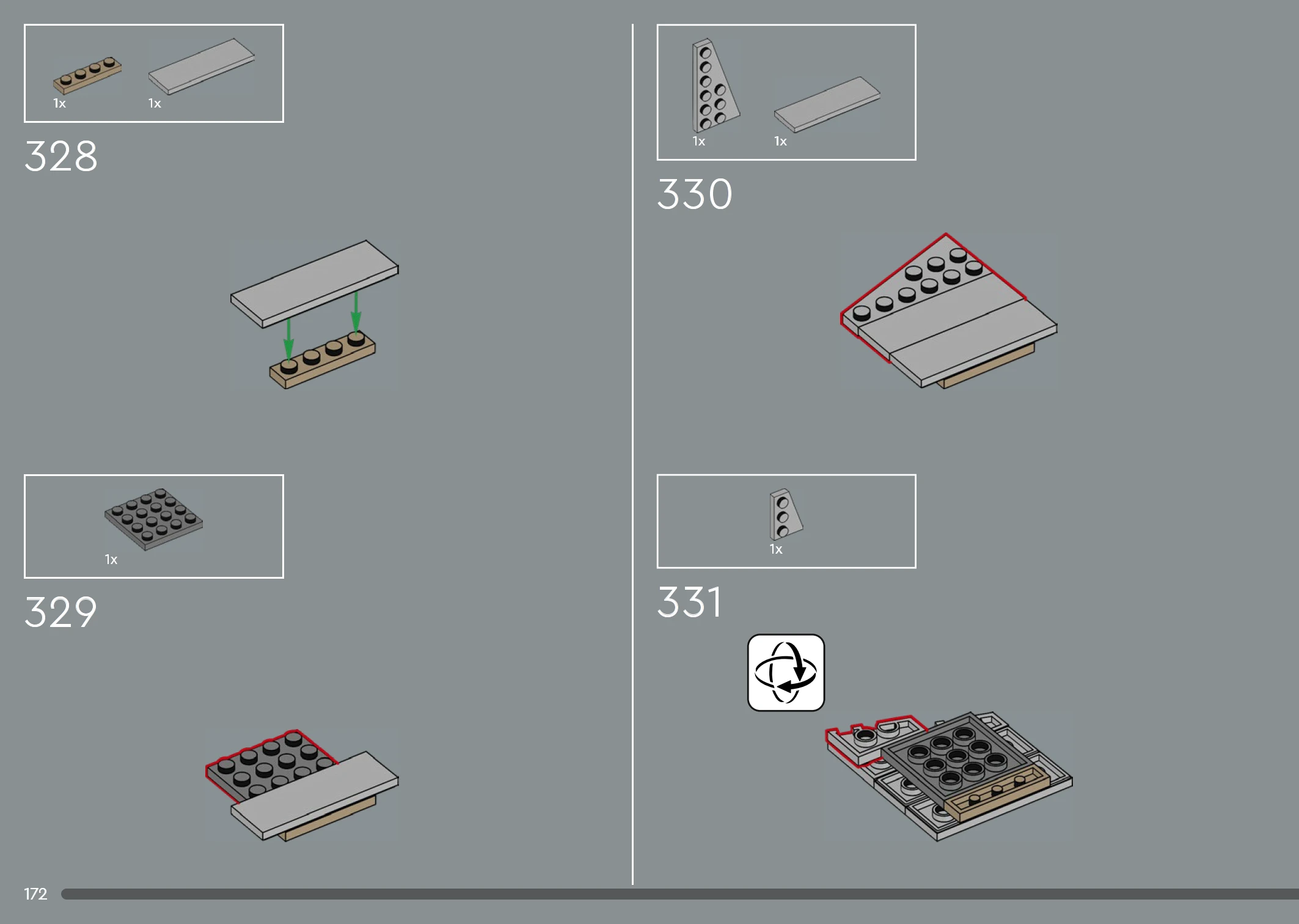 1x 1x

328

1x

329

1x 1x

330

1x

331

172