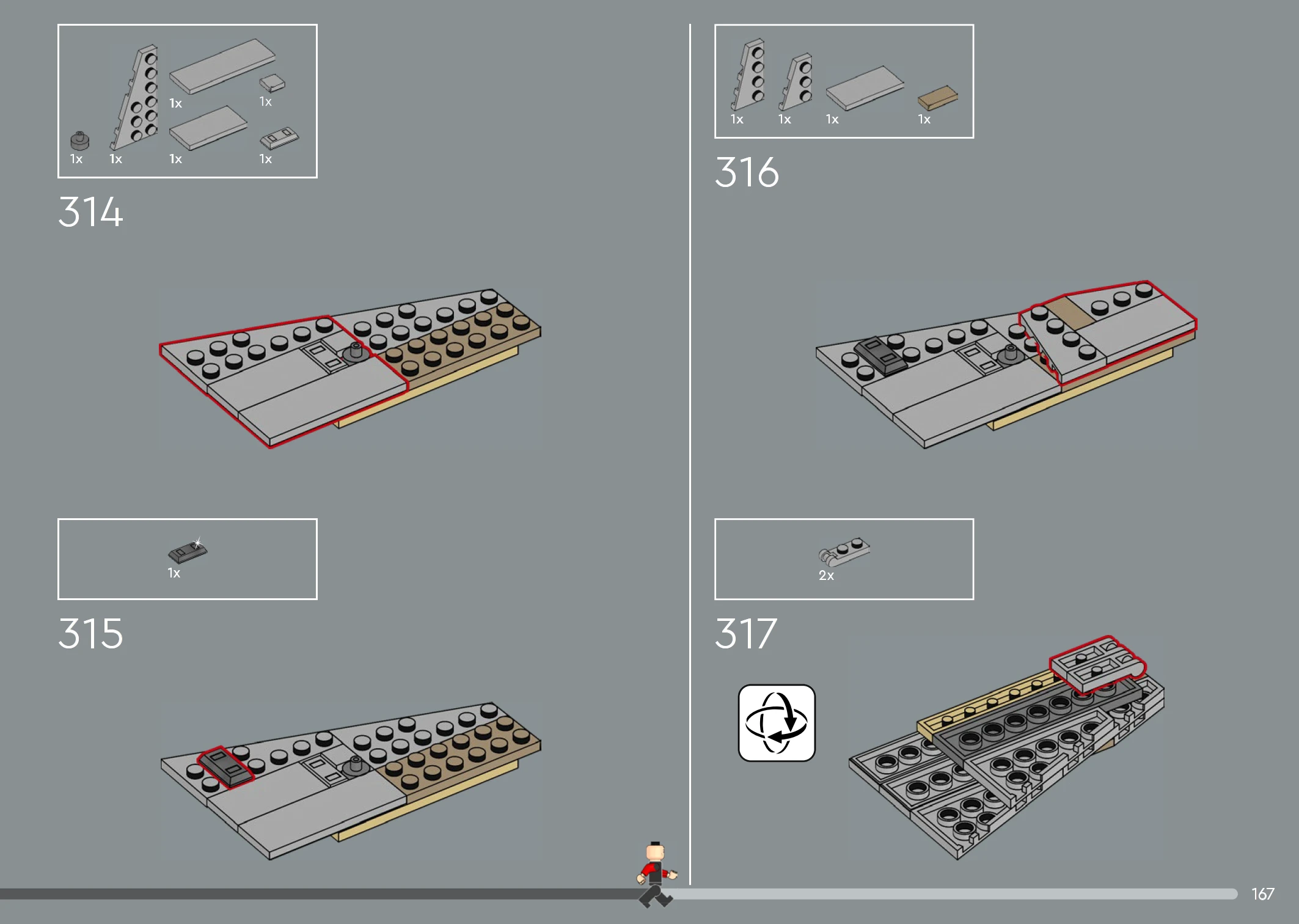 1x 1x 1x 1x 1x 1x

314

1x

315

1x 1x 1x 1x

316

2x

317

167