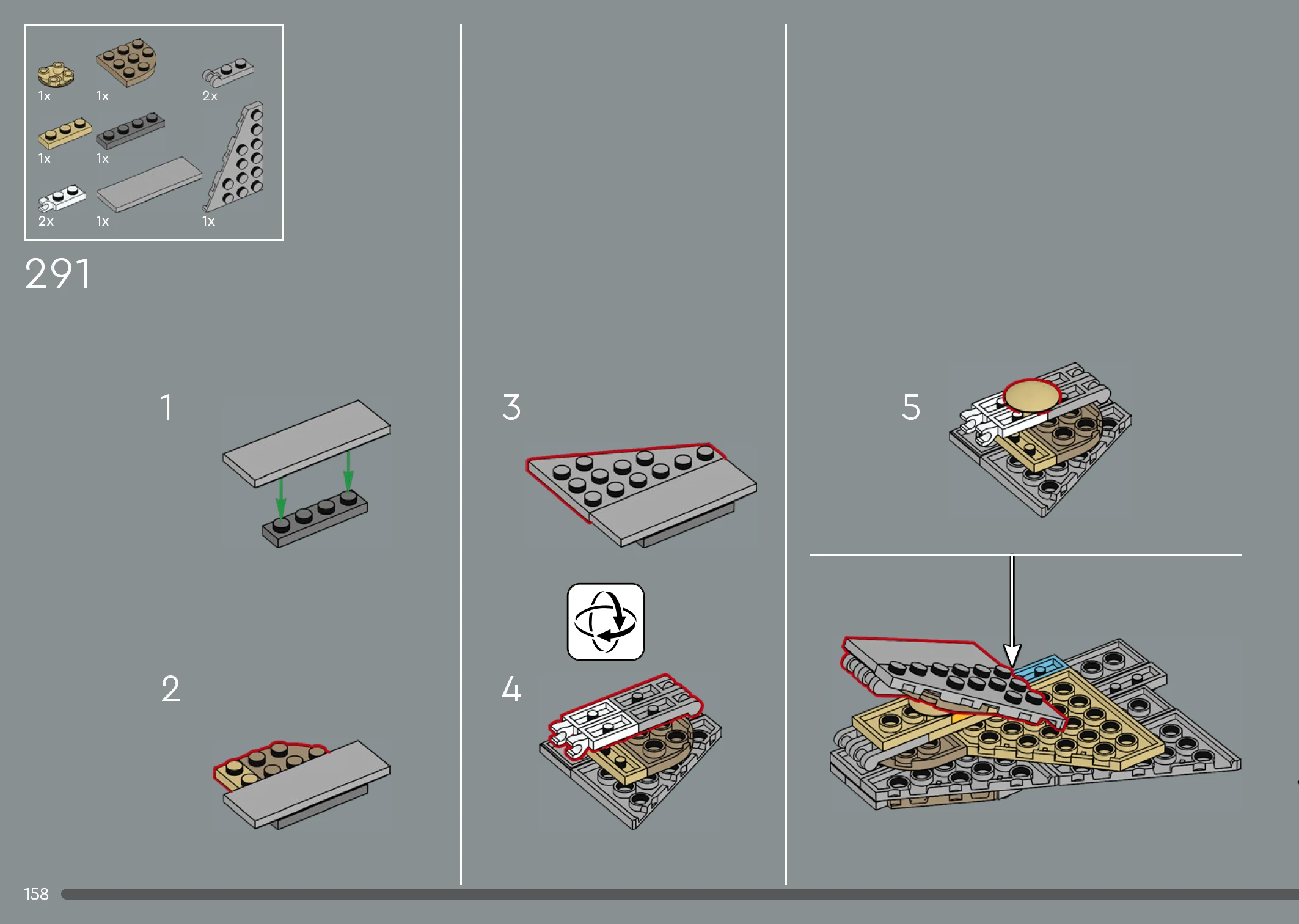 1x 1x 2x
1x 1x
2x 1x 1x

291

1

2

3

4

5

158