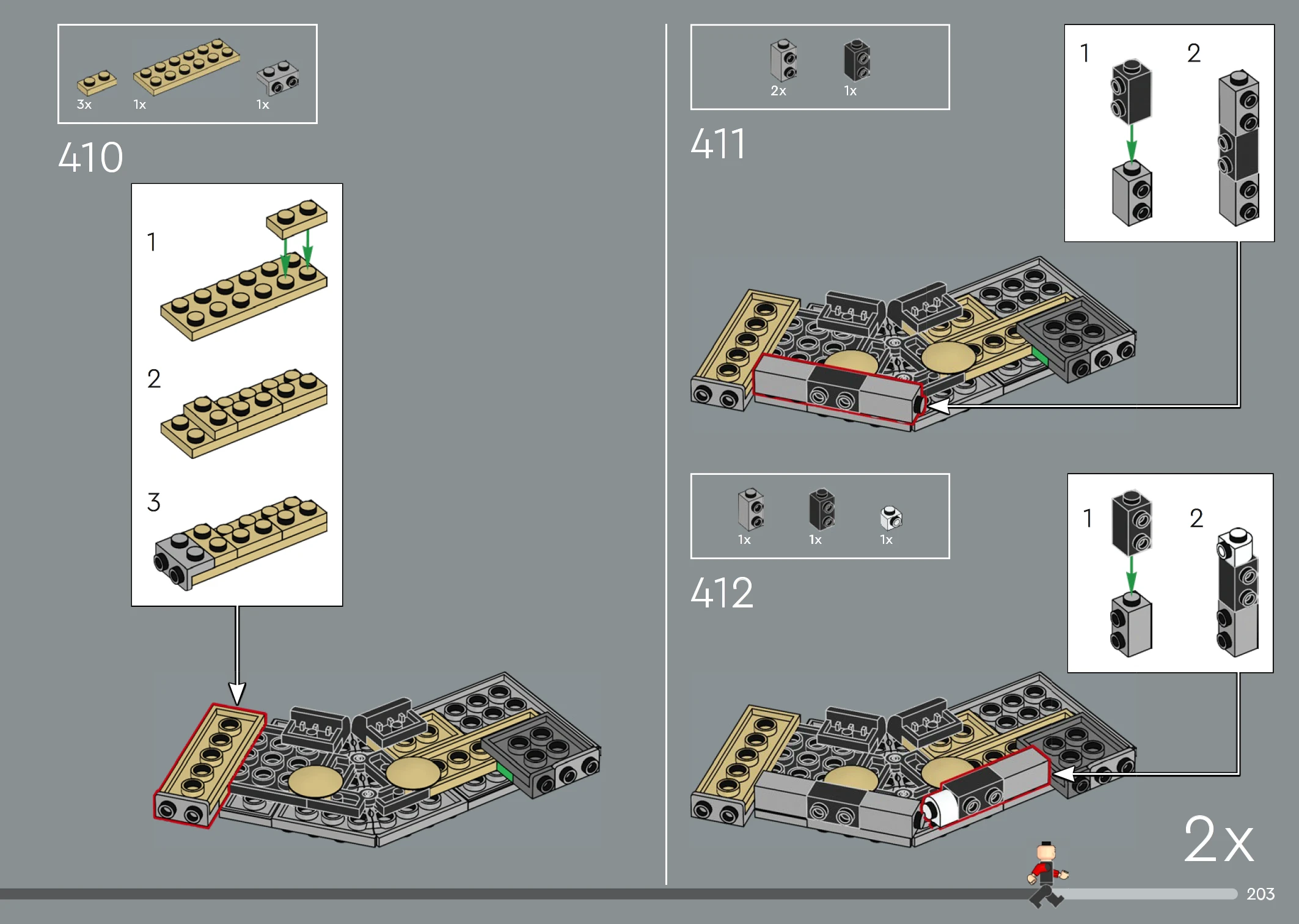 3x 1x 1x

410

1

2

3

2x 1x

411

1 2

1x 1x 1x

412

1 2

2x

203