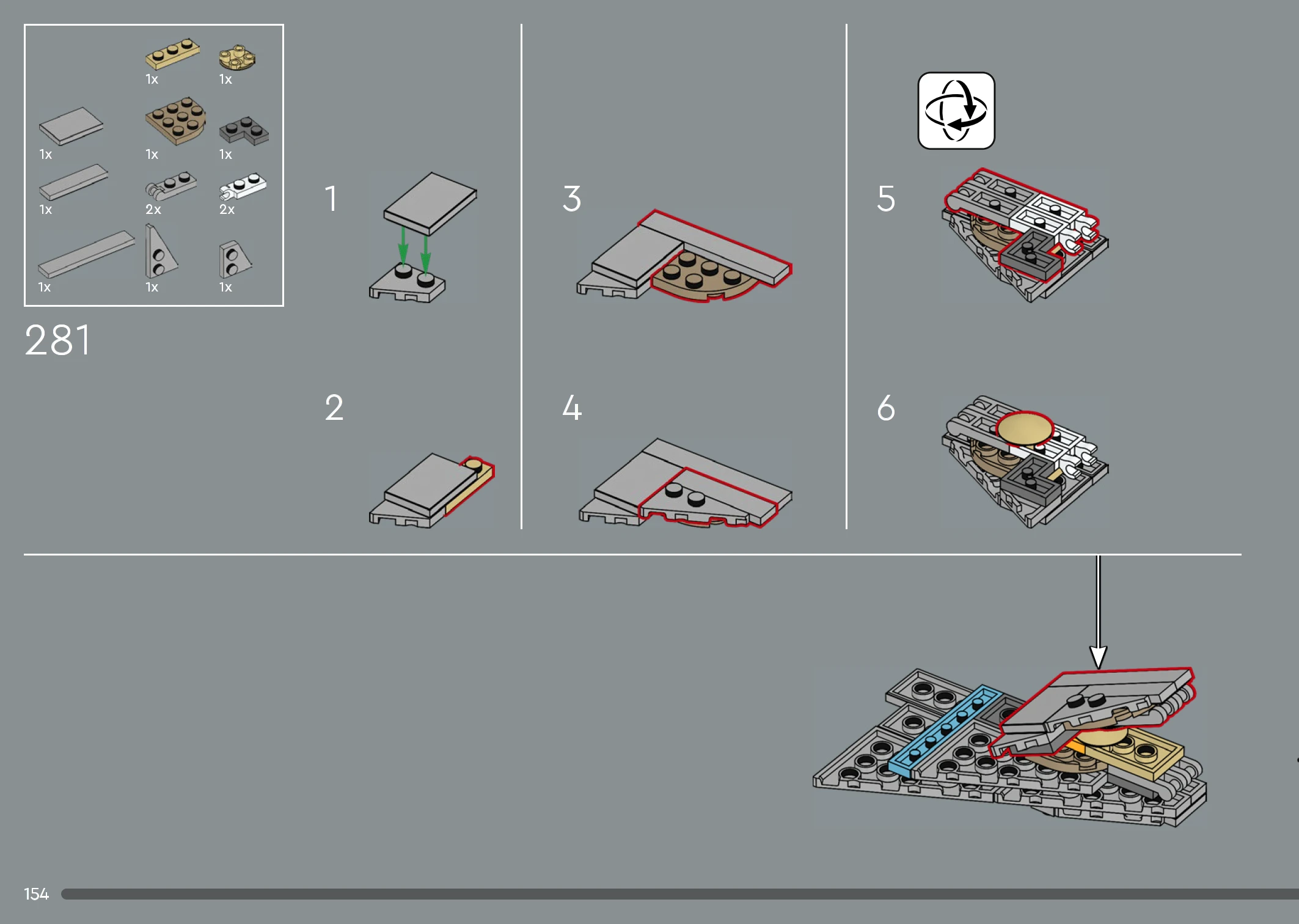 1x 1x
1x 1x 1x
1x 2x 2x
1x 1x 1x

281

1

2

3

4

5

6

154