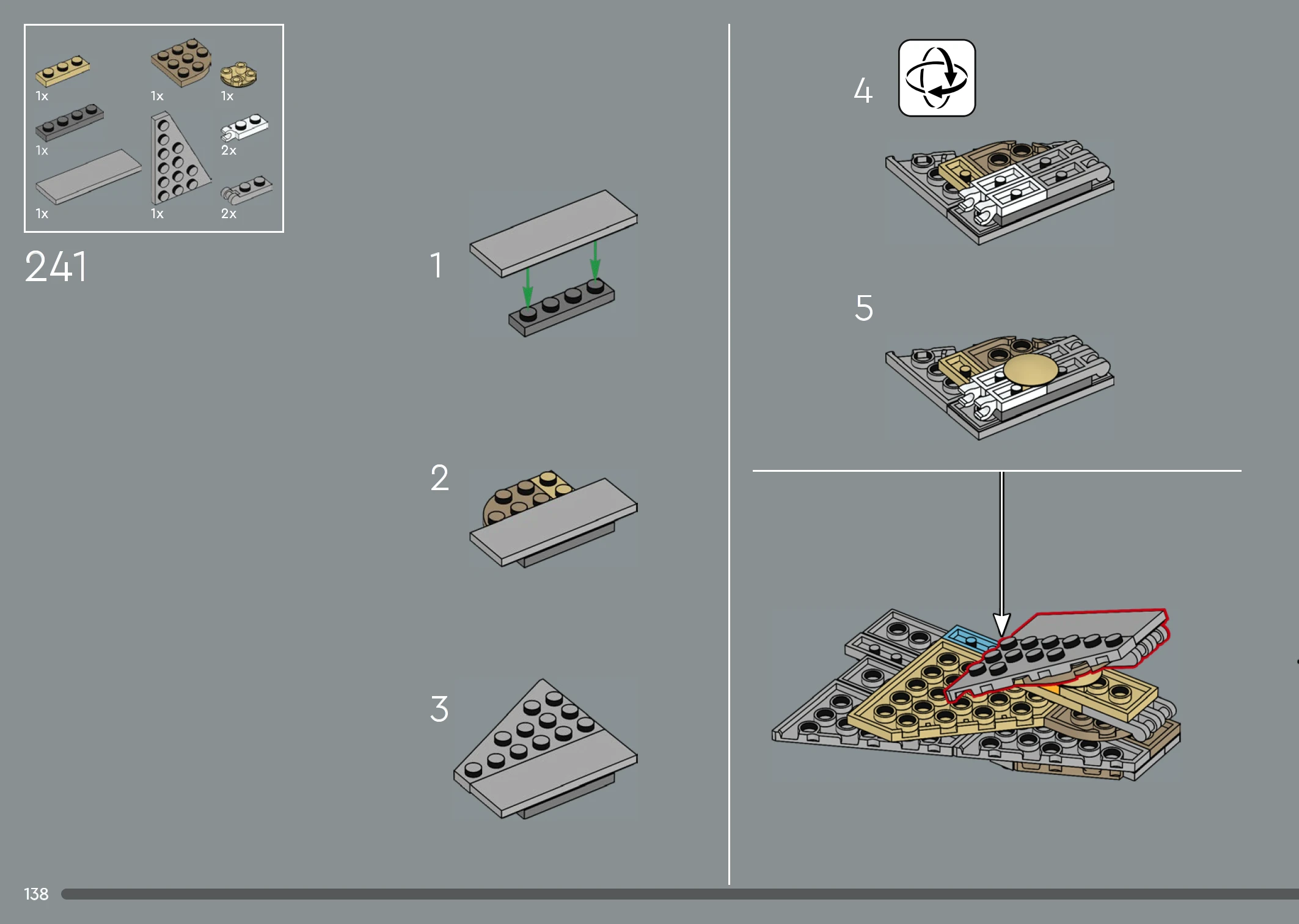 1x
1x
1x
1x
2x
1x
1x
2x

241

1

2

3

4

5

138