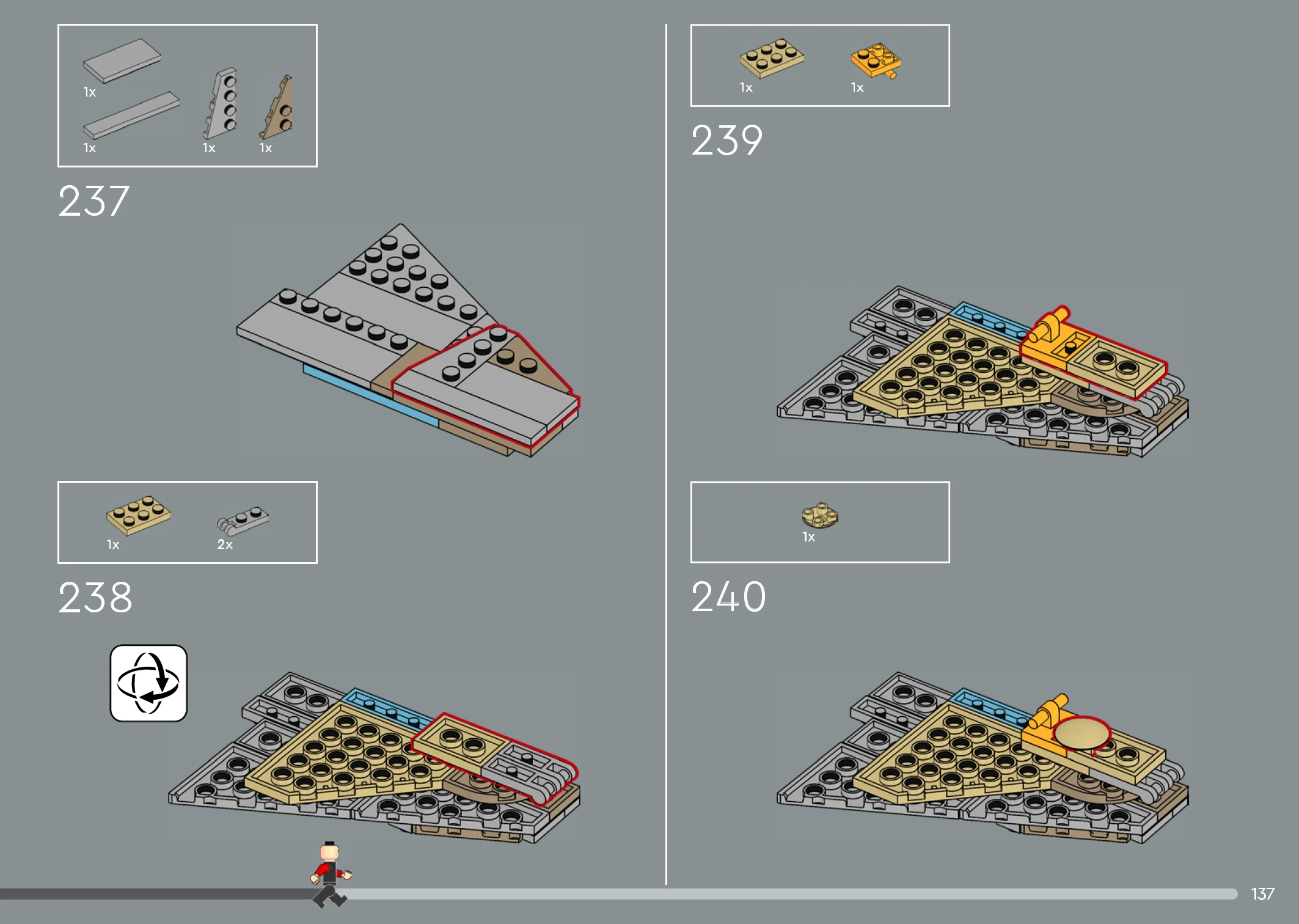 1x
1x
1x
1x
237

1x
2x
238

1x
1x
239

1x
240

137