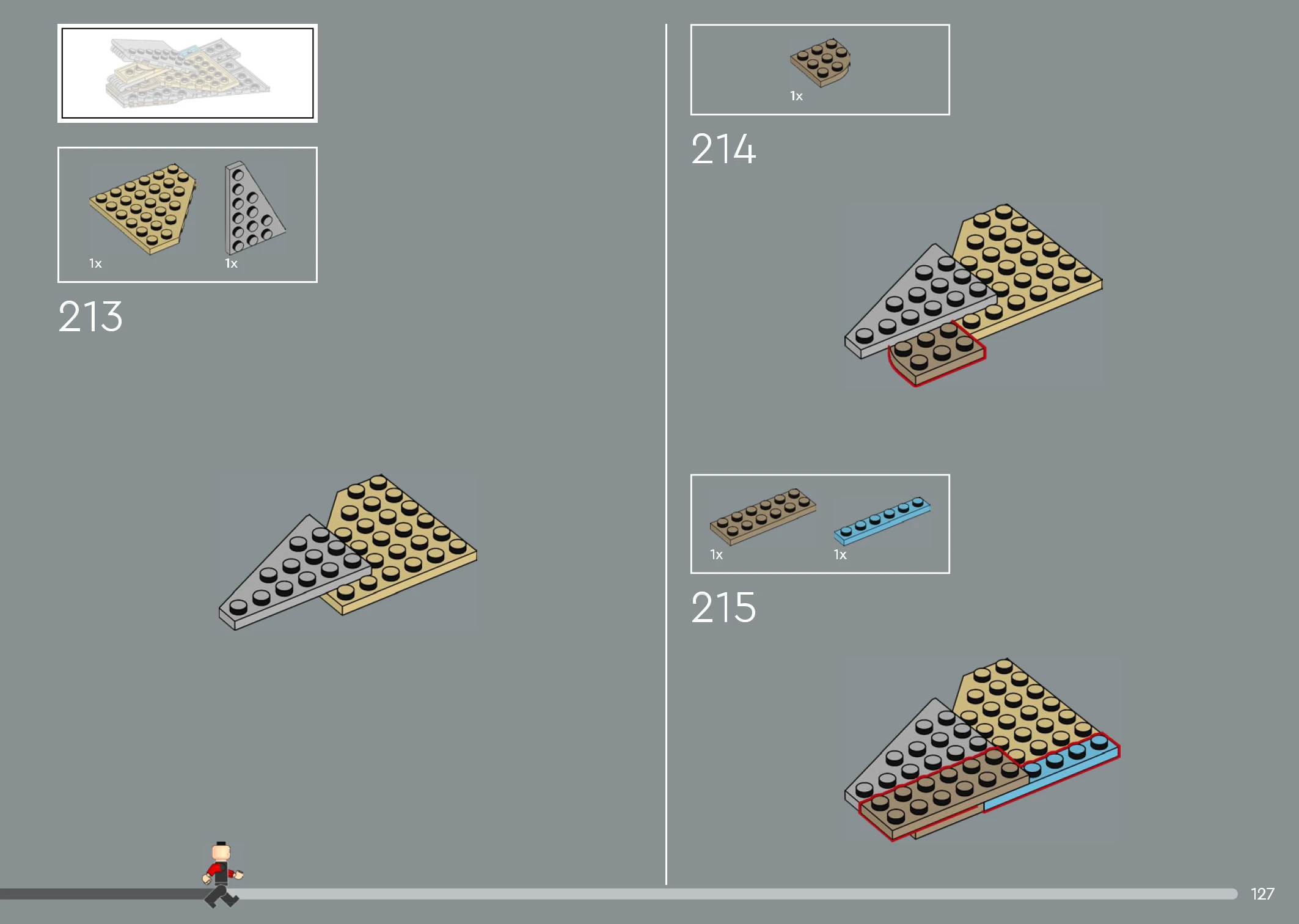 1x

1x

213

1x

214

1x

1x

215

127