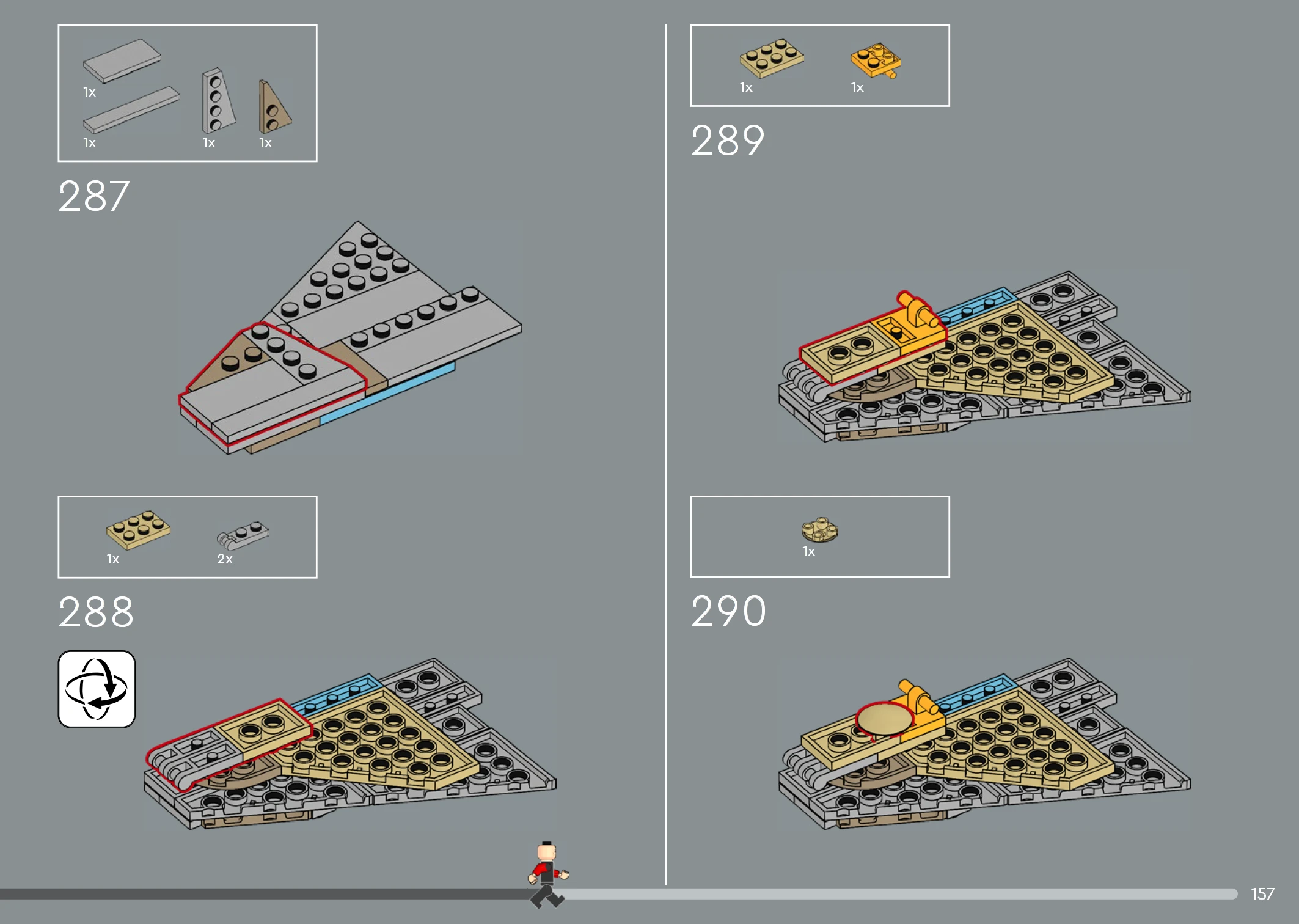 1x
1x
1x
1x

287

1x
2x

288

1x
1x

289

1x

290

157