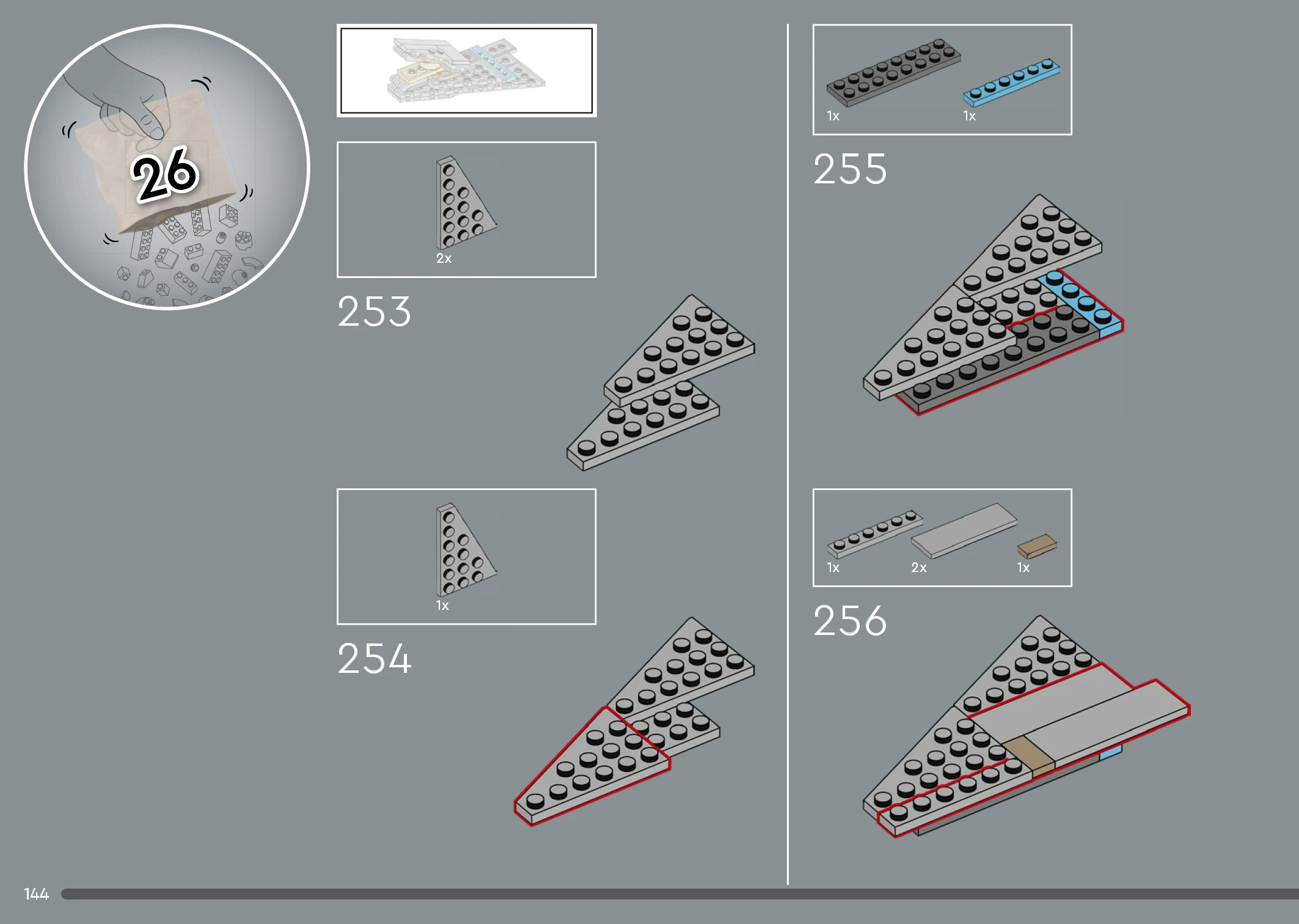 26

2x

253

1x

254

1x

1x

255

1x

2x

1x

256

144