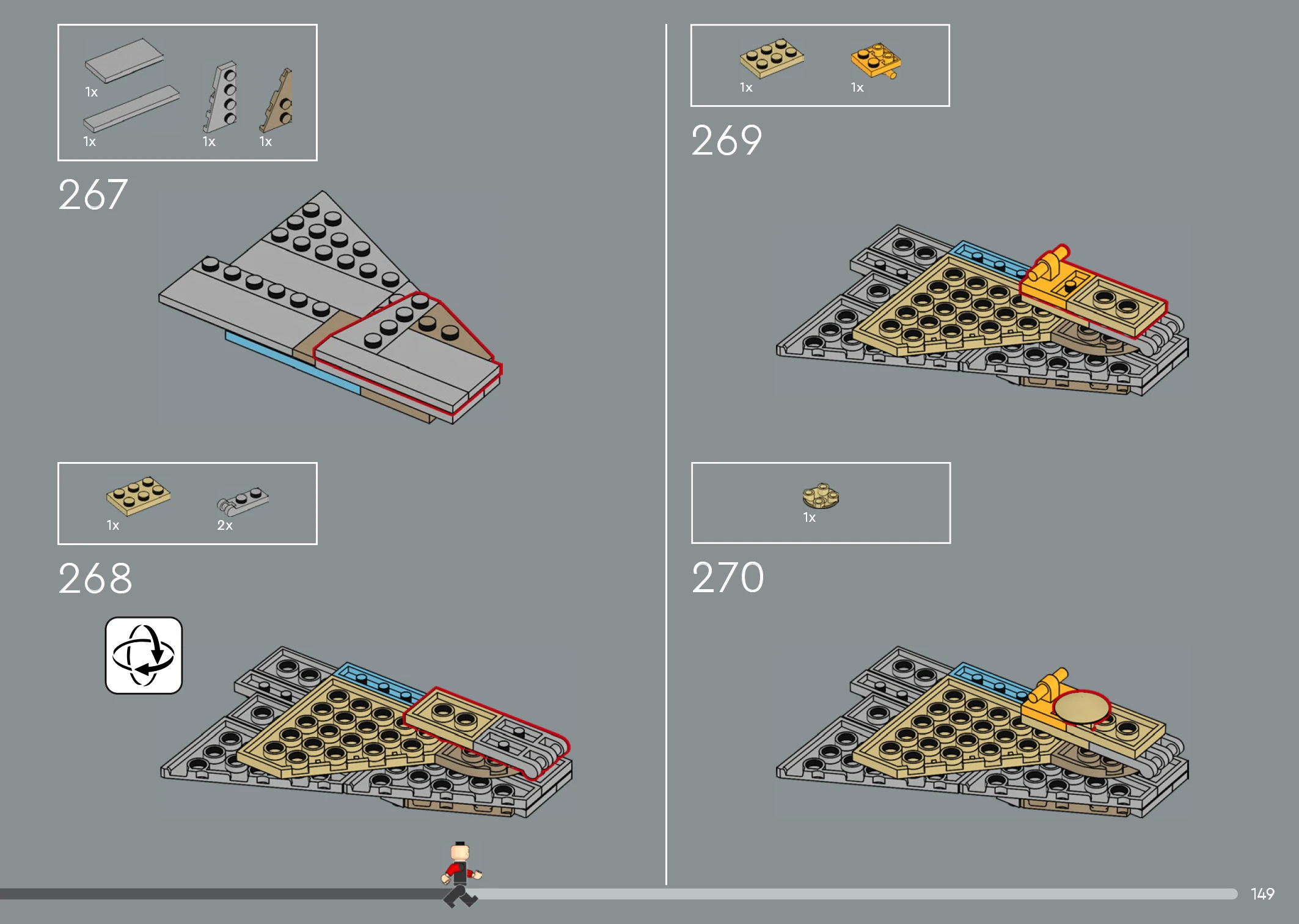 1x
1x
1x
1x

267

1x
2x

268

1x
1x

269

1x

270

149