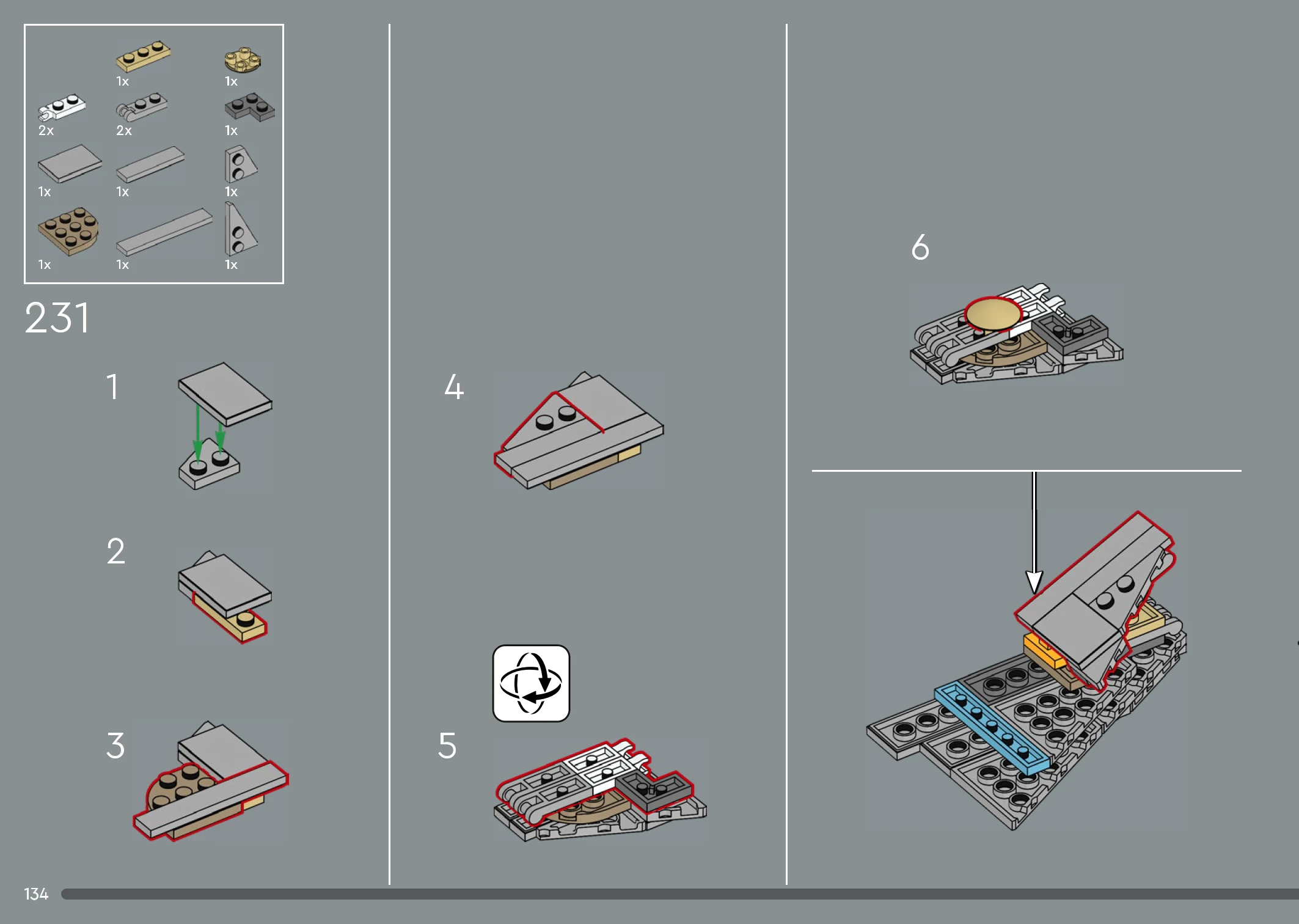 1x
1x
2x
2x
1x
1x
1x
1x
1x
1x
1x

231

1

2

3

4

5

6

134