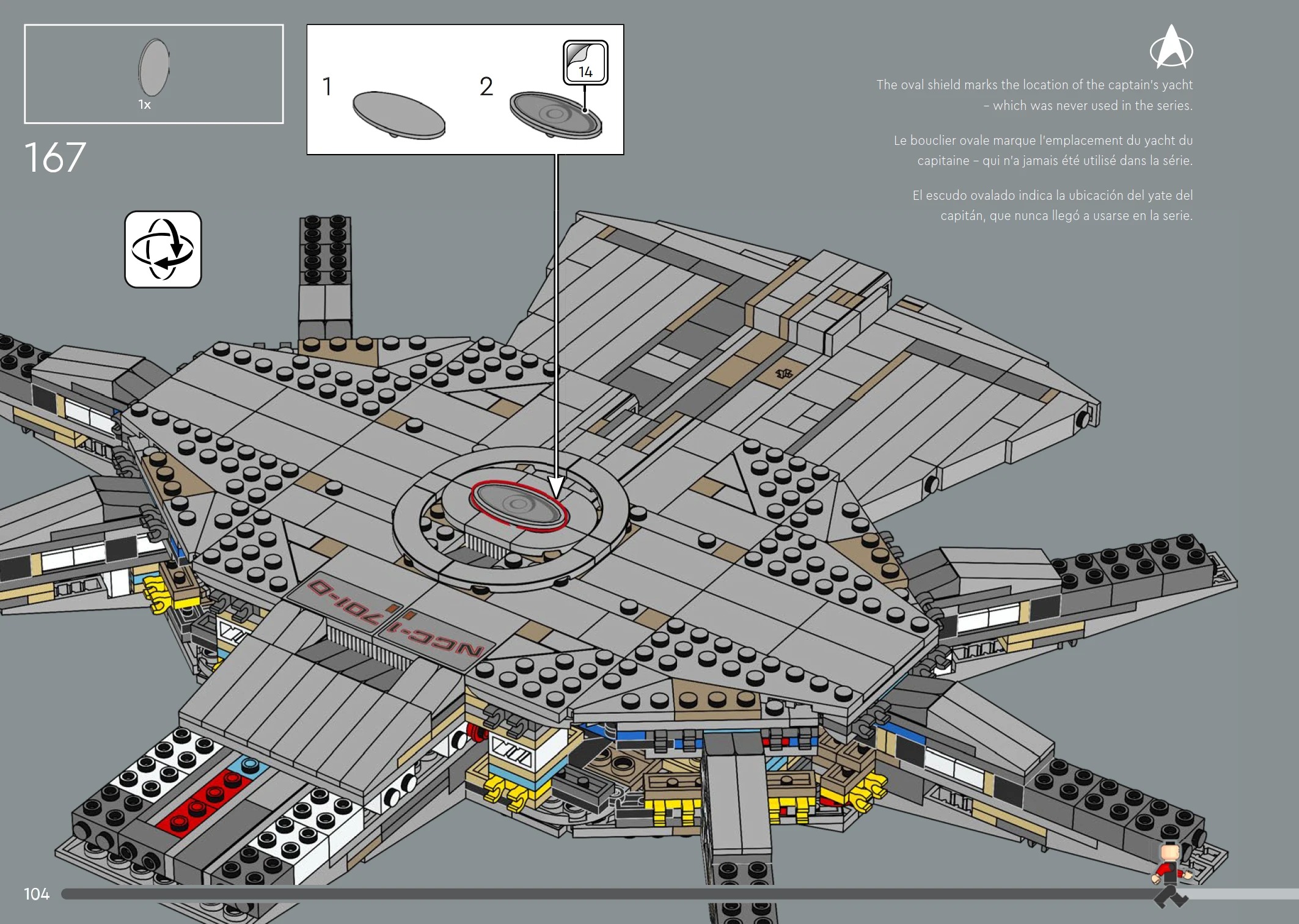 1x

167

1

2

14

The oval shield marks the location of the captain's yacht – which was never used in the series.

Le bouclier ovale marque l'emplacement du yacht du capitaine – qui n'a jamais été utilisé dans la série.

El escudo ovalado indica la ubicación del yate del capitán, que nunca llegó a usarse en la serie.

NCC-1701-D

104